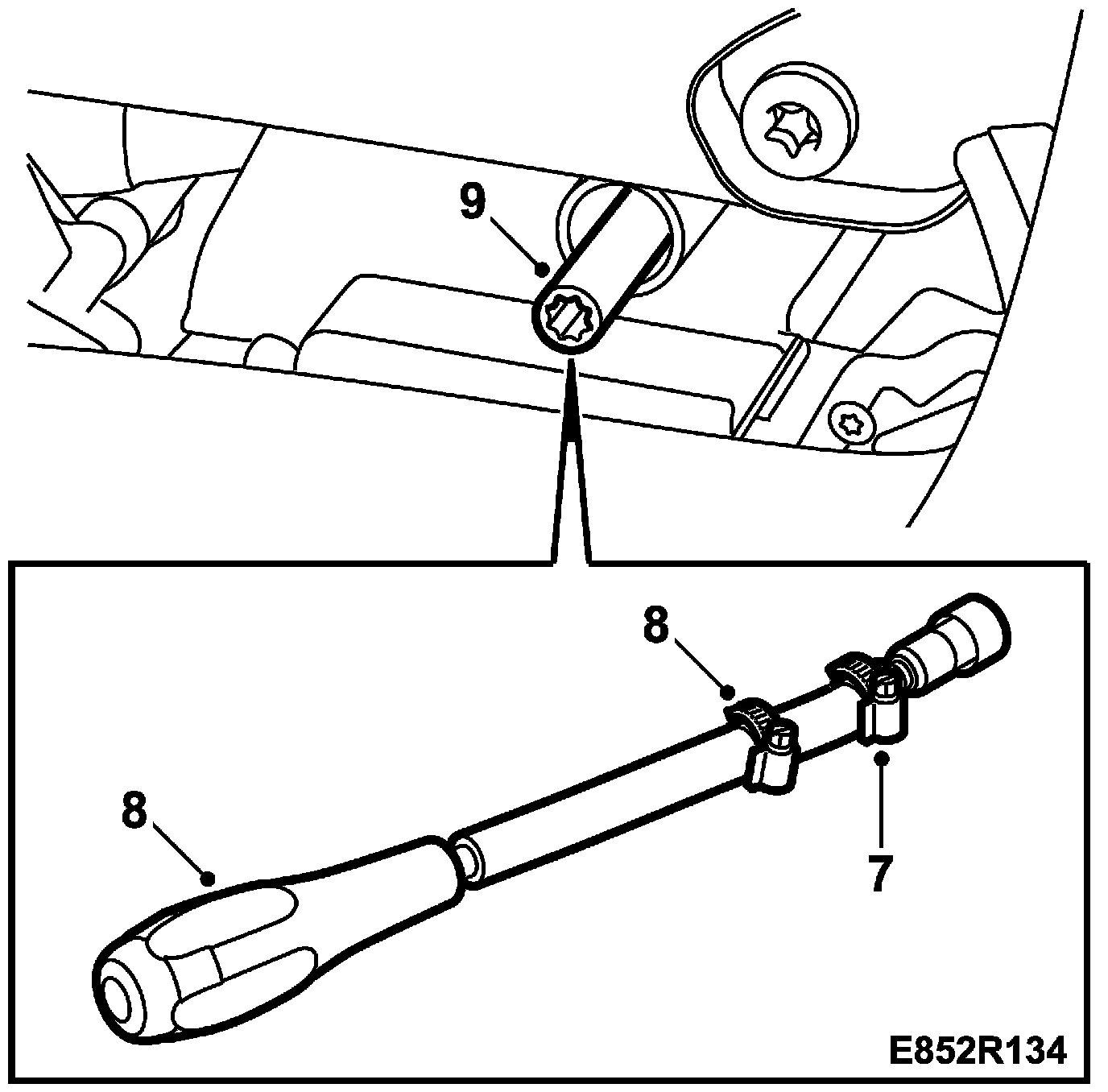 9

8

8

7

E852R134