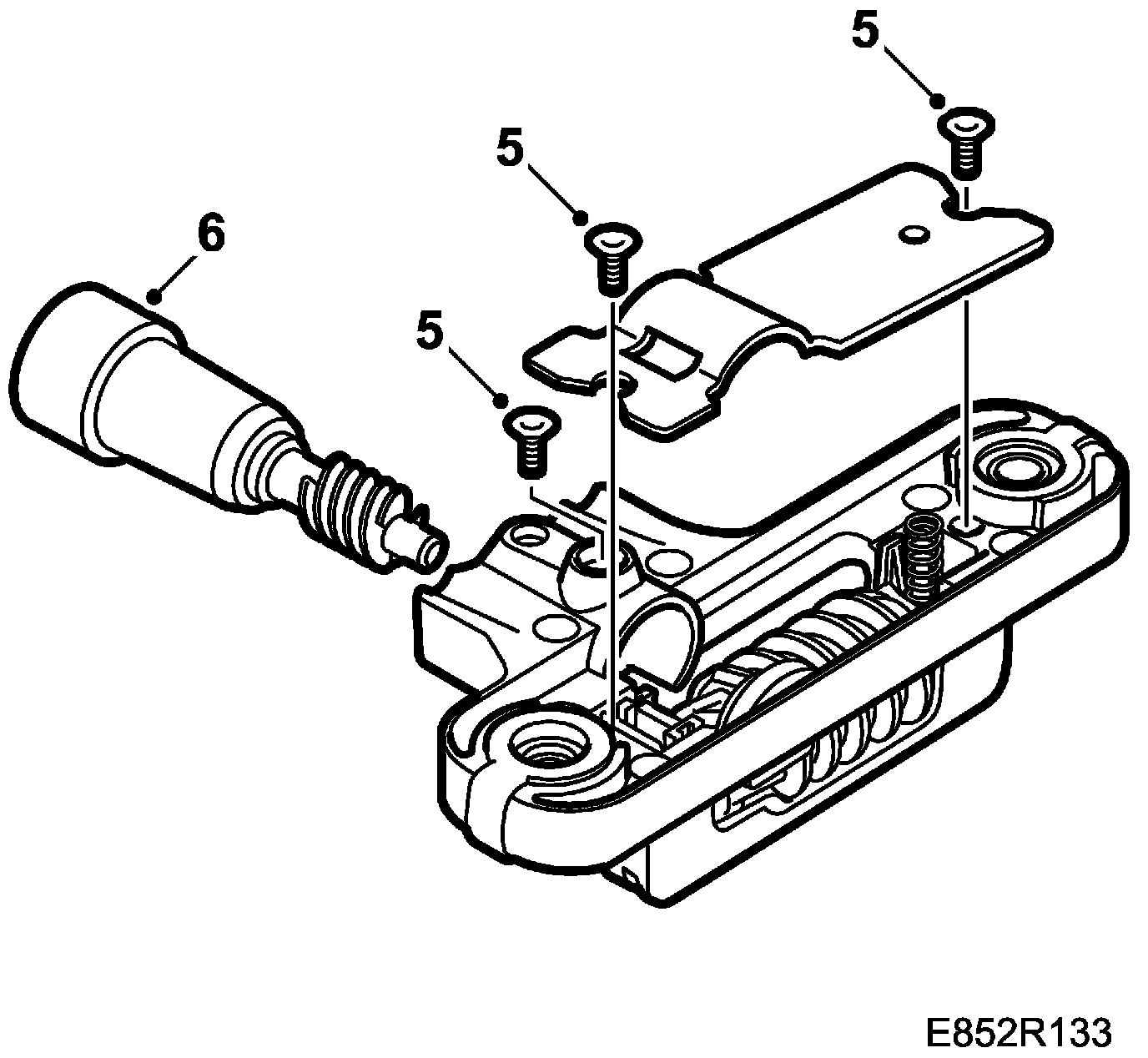 5

5

6

5

E852R133