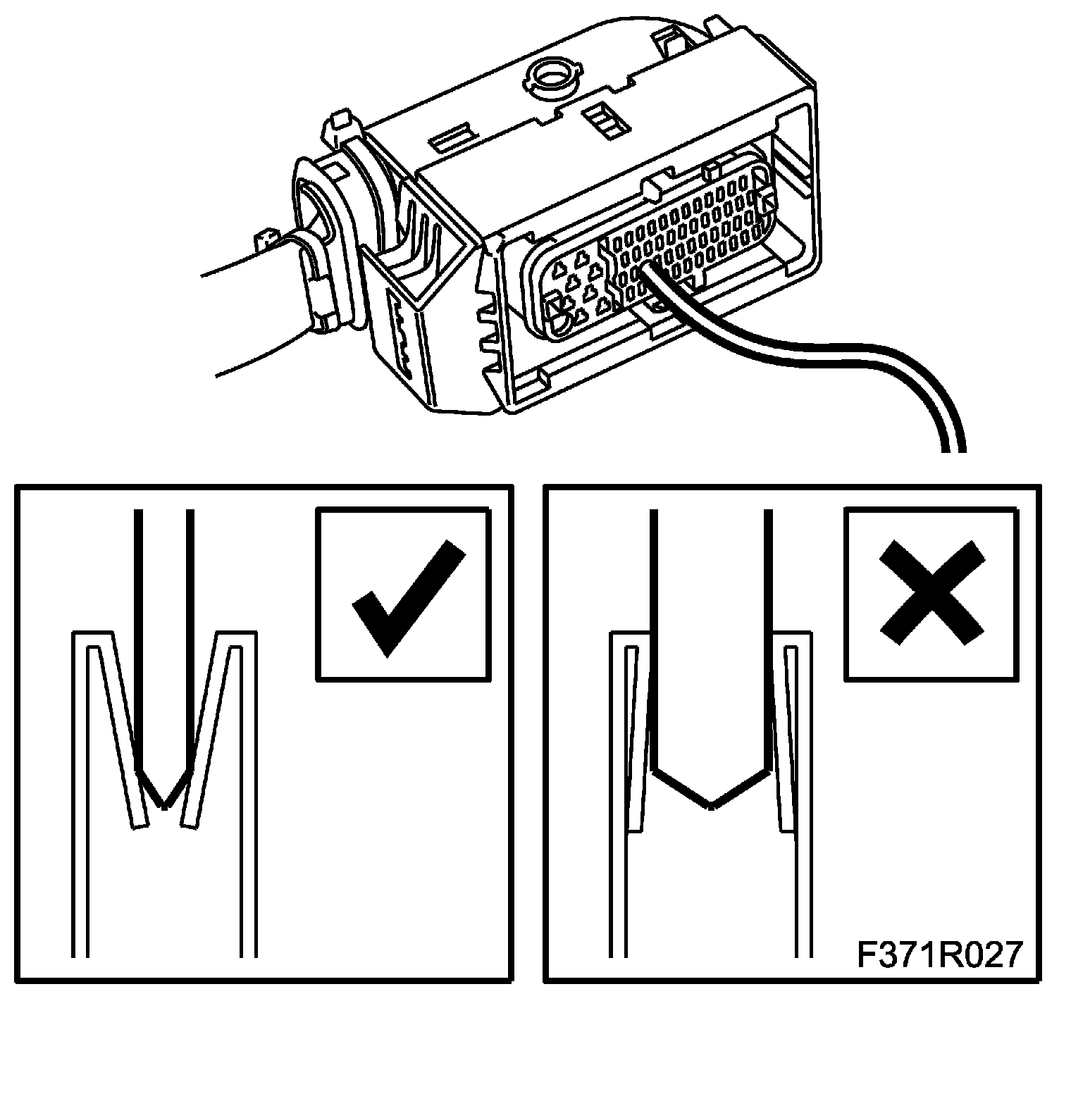 F371R027