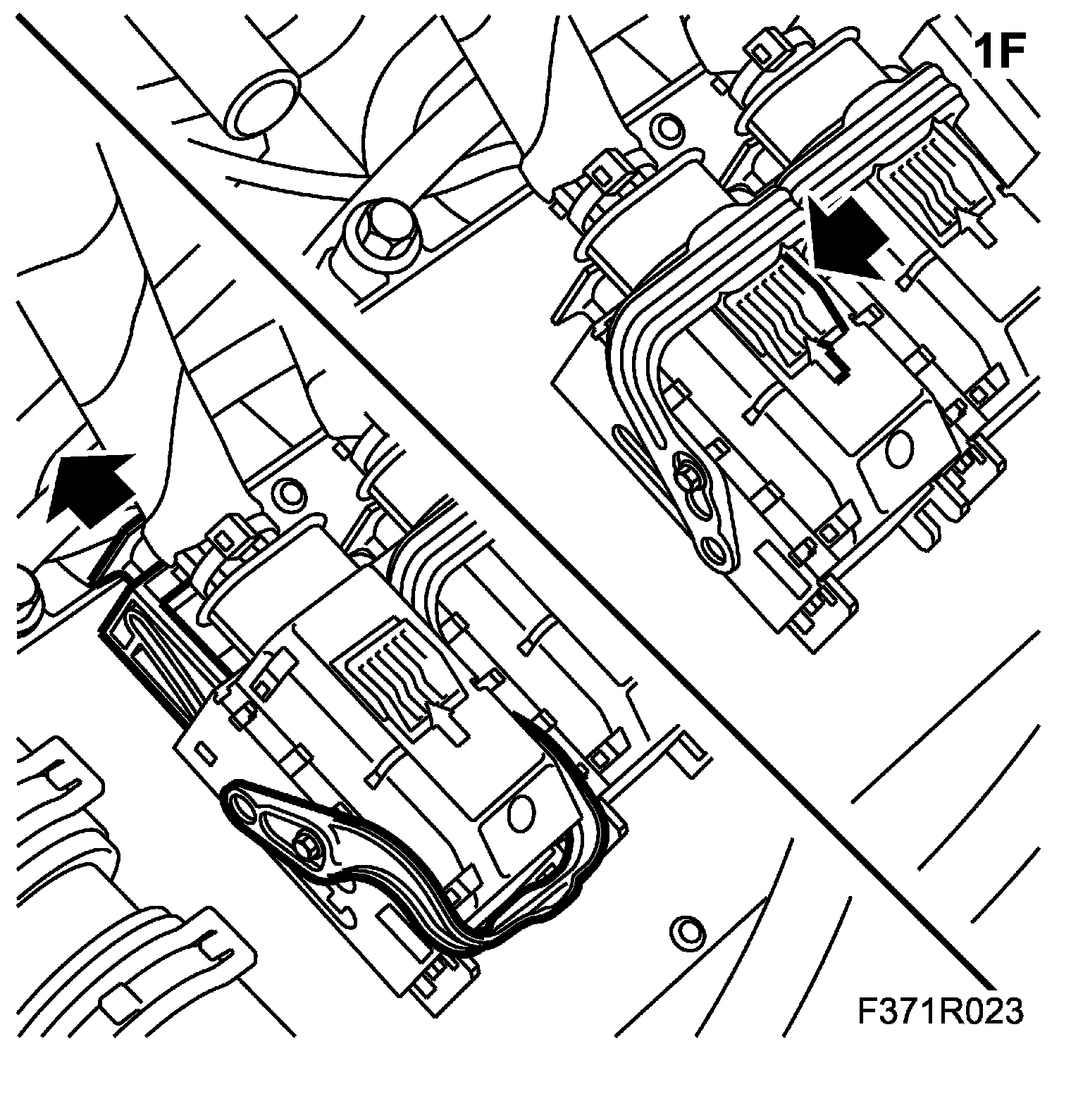 1F

F371R023