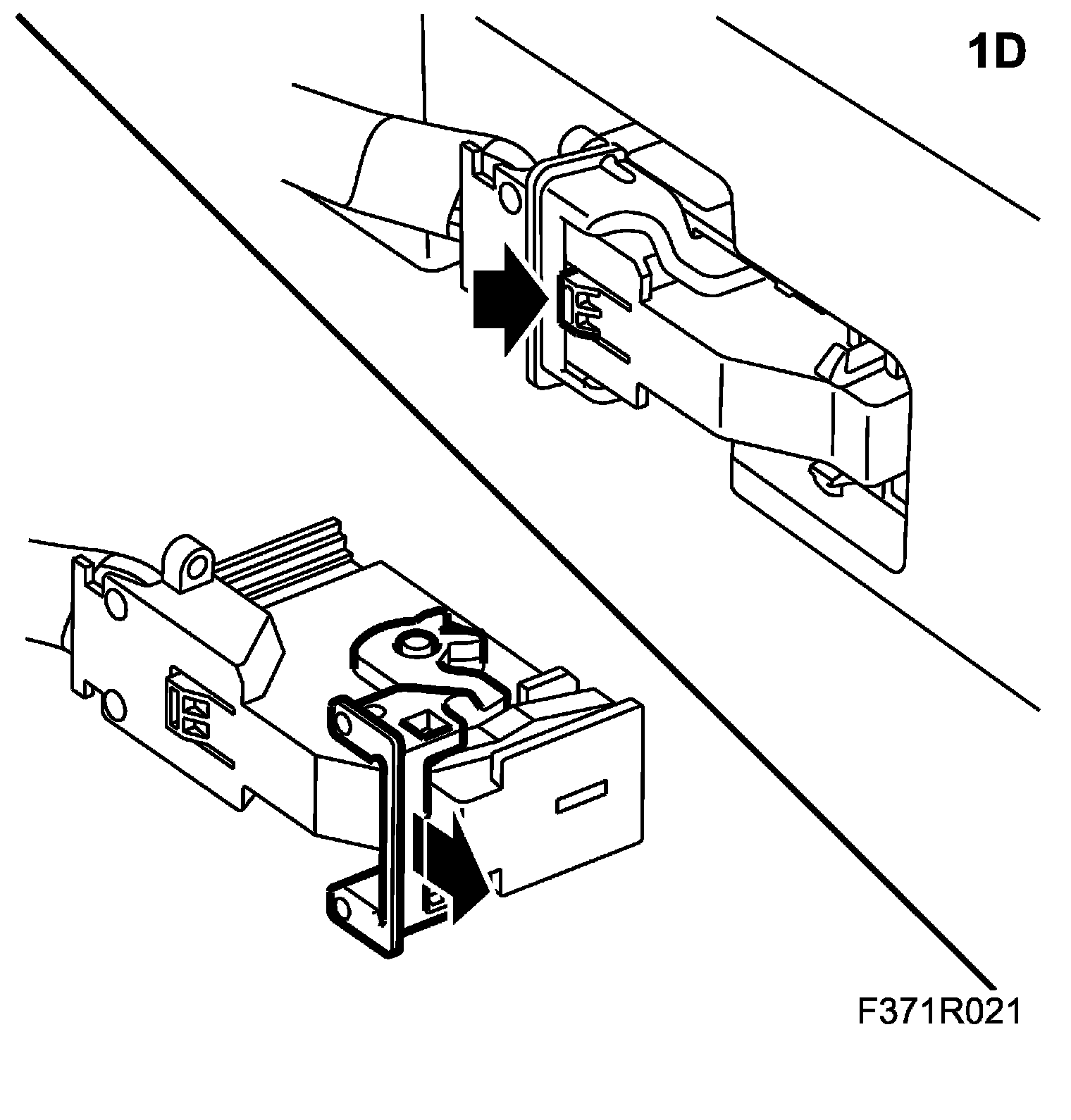 1D

F371R021