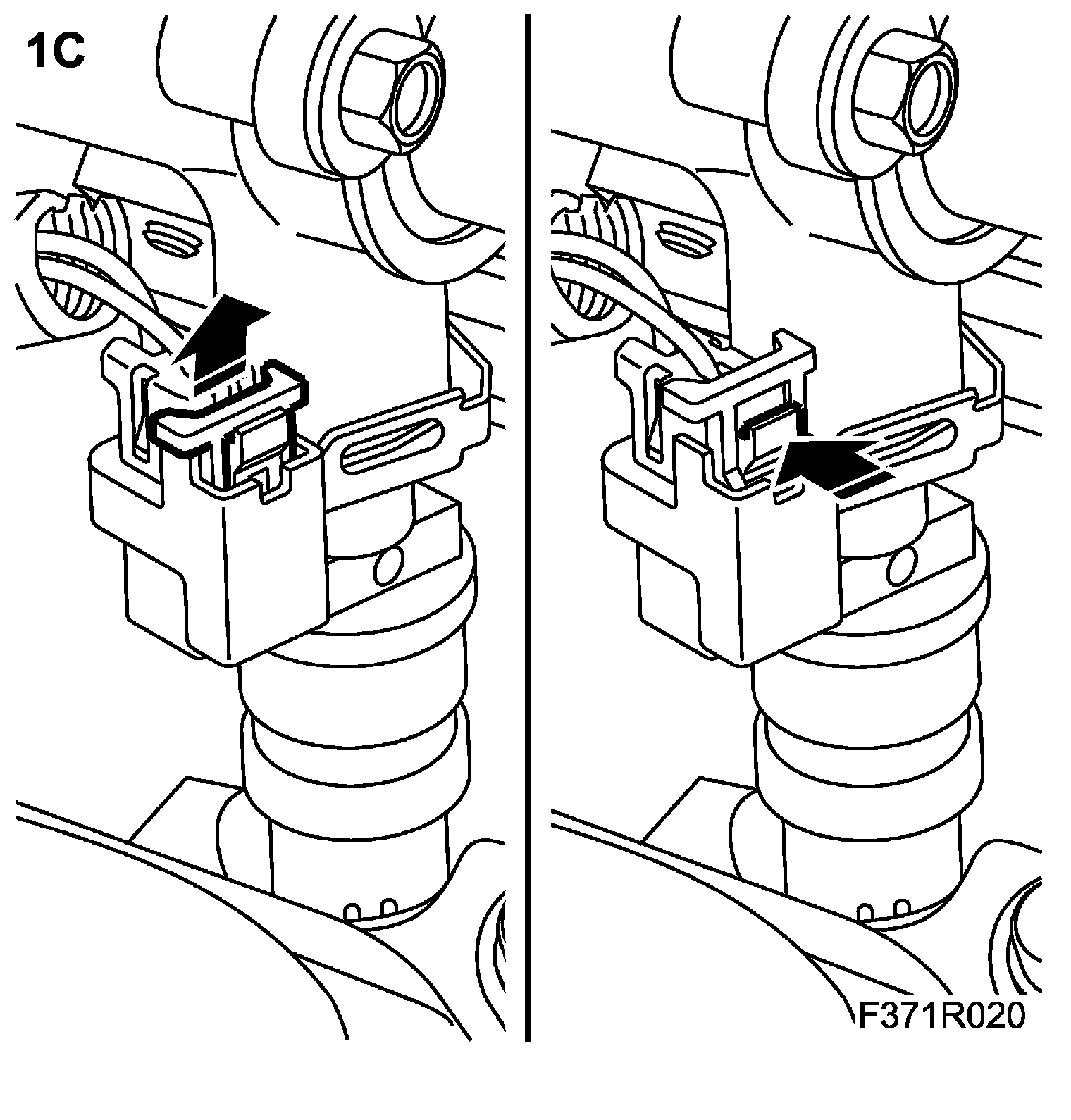 1C

F371R020