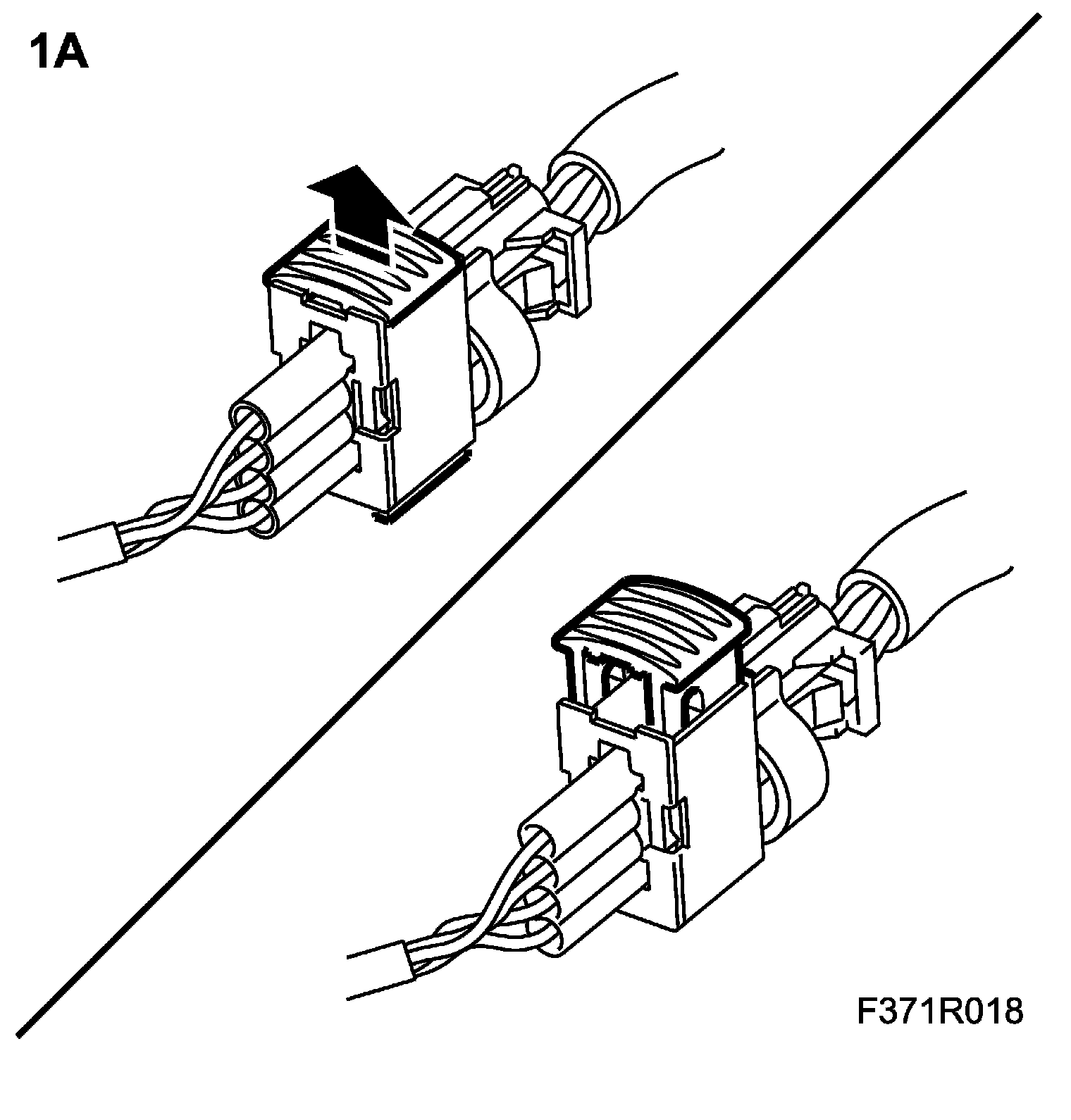 1A

F371R018