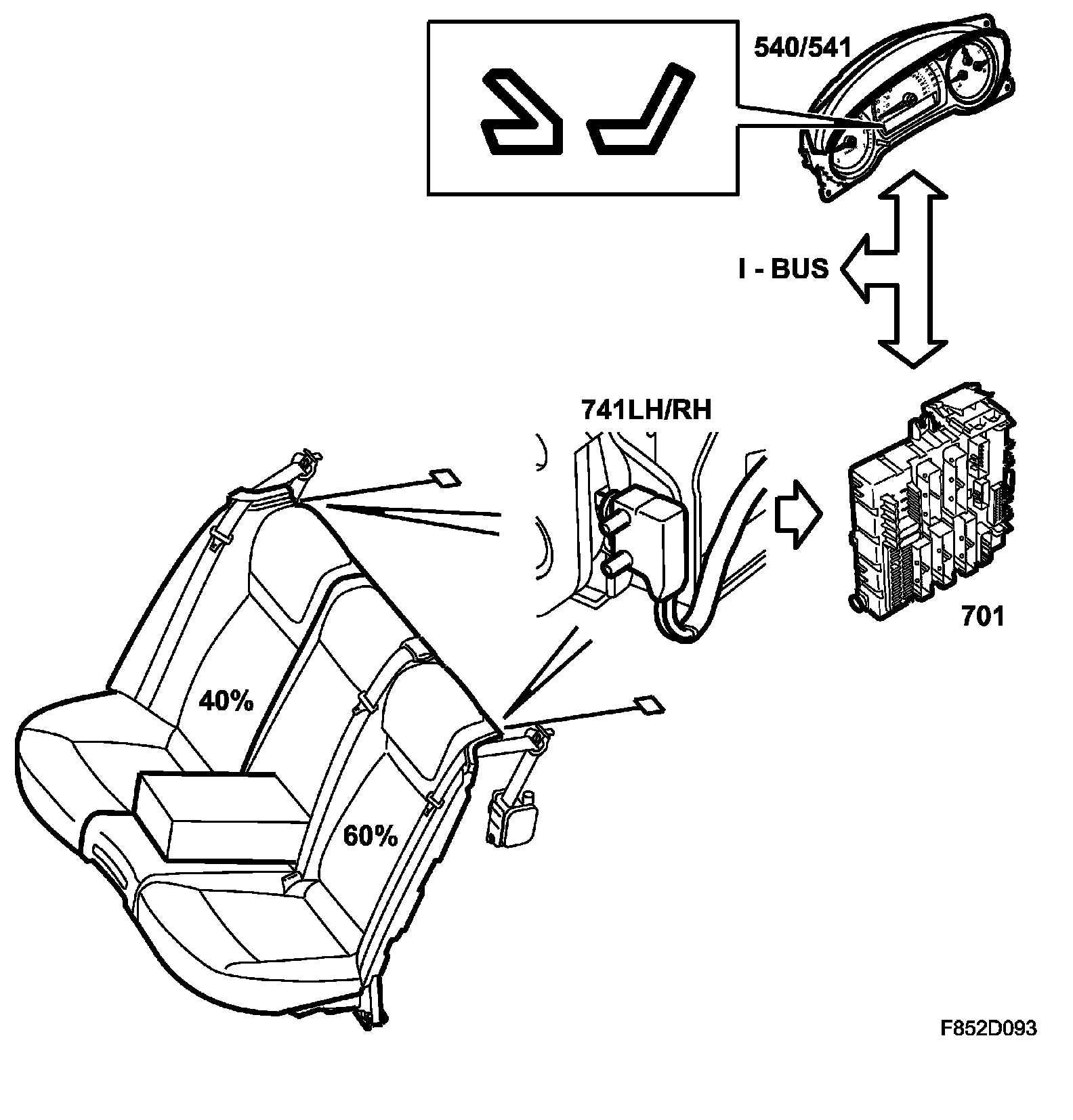 540/541

I - BUS

741LH/RH

701

40%

60%

F852D093