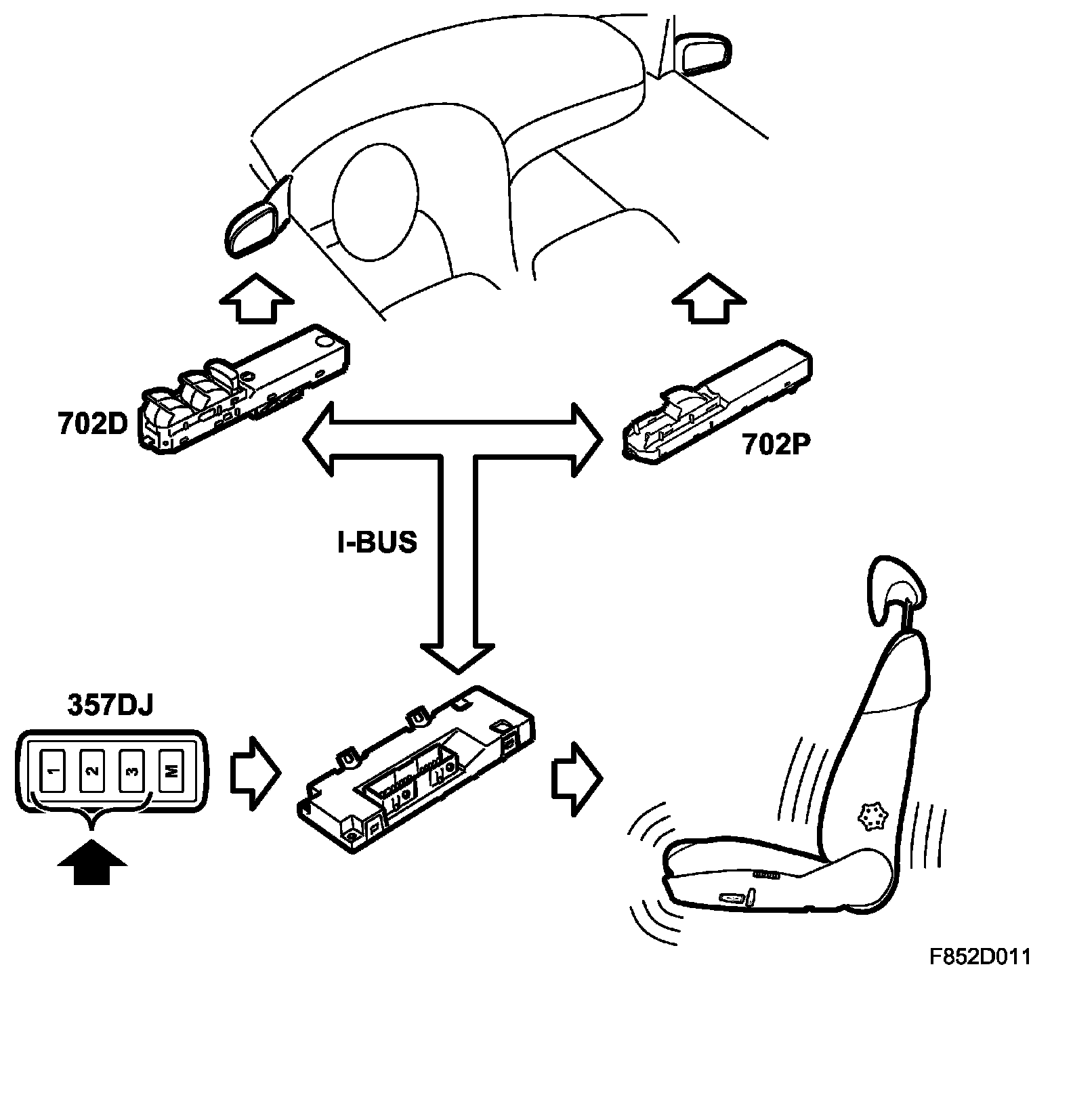 702D

702P

I-BUS

357DJ

1 2 3 M

F852D011