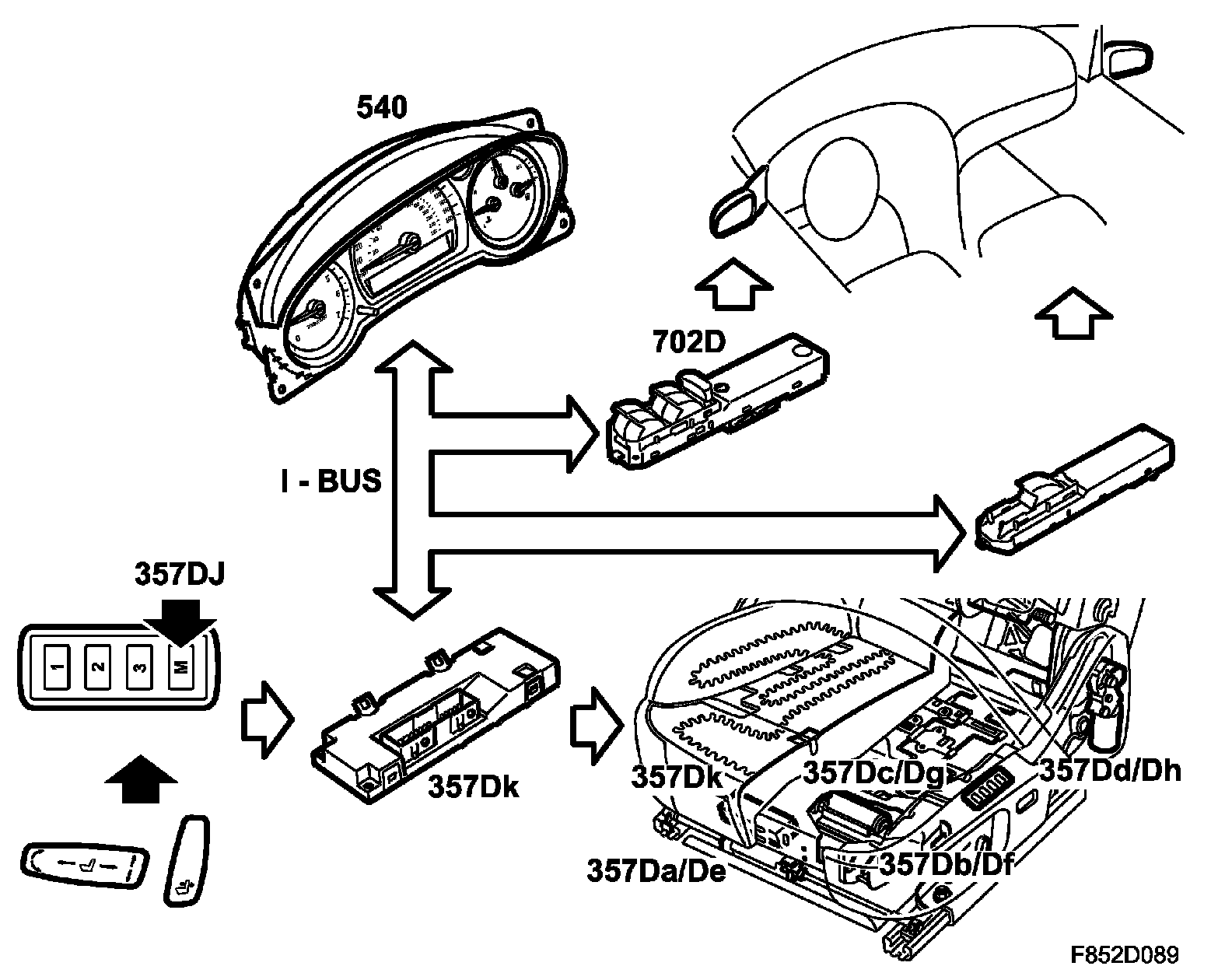 540

702D

I - BUS

357DJ

1 2 3 M

357Dk

357Dk

357Dc/Dg

357Dd/Dh

357Da/De

357Db/Df

F852D089