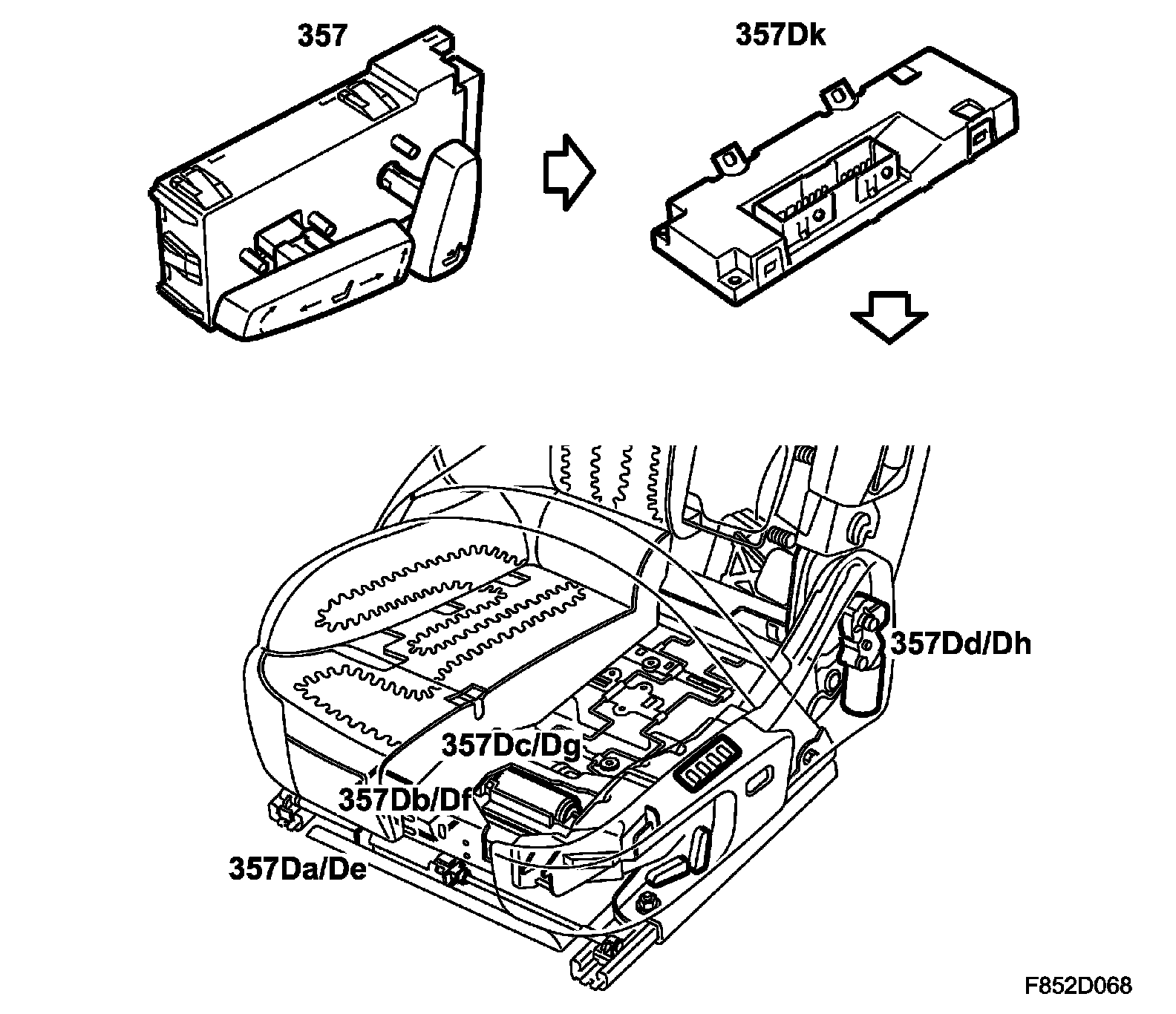 357

357Dk

357Dd/Dh

357Dc/Dg

357Db/Df

357Da/De

F852D068