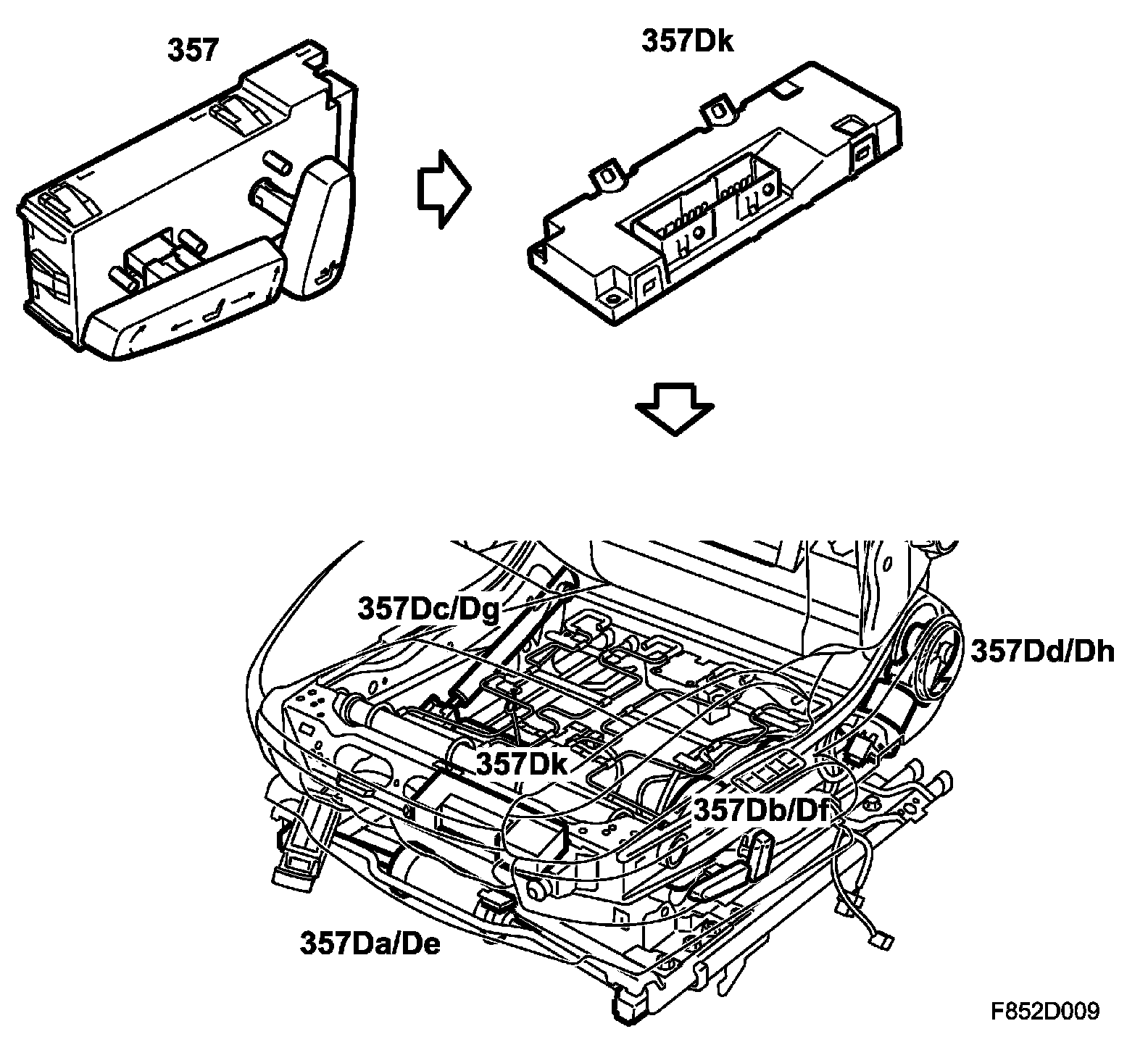 357

357Dk

357Dc/Dg

357Dd/Dh

357Dk

357Db/Df

357Da/De

F852D009