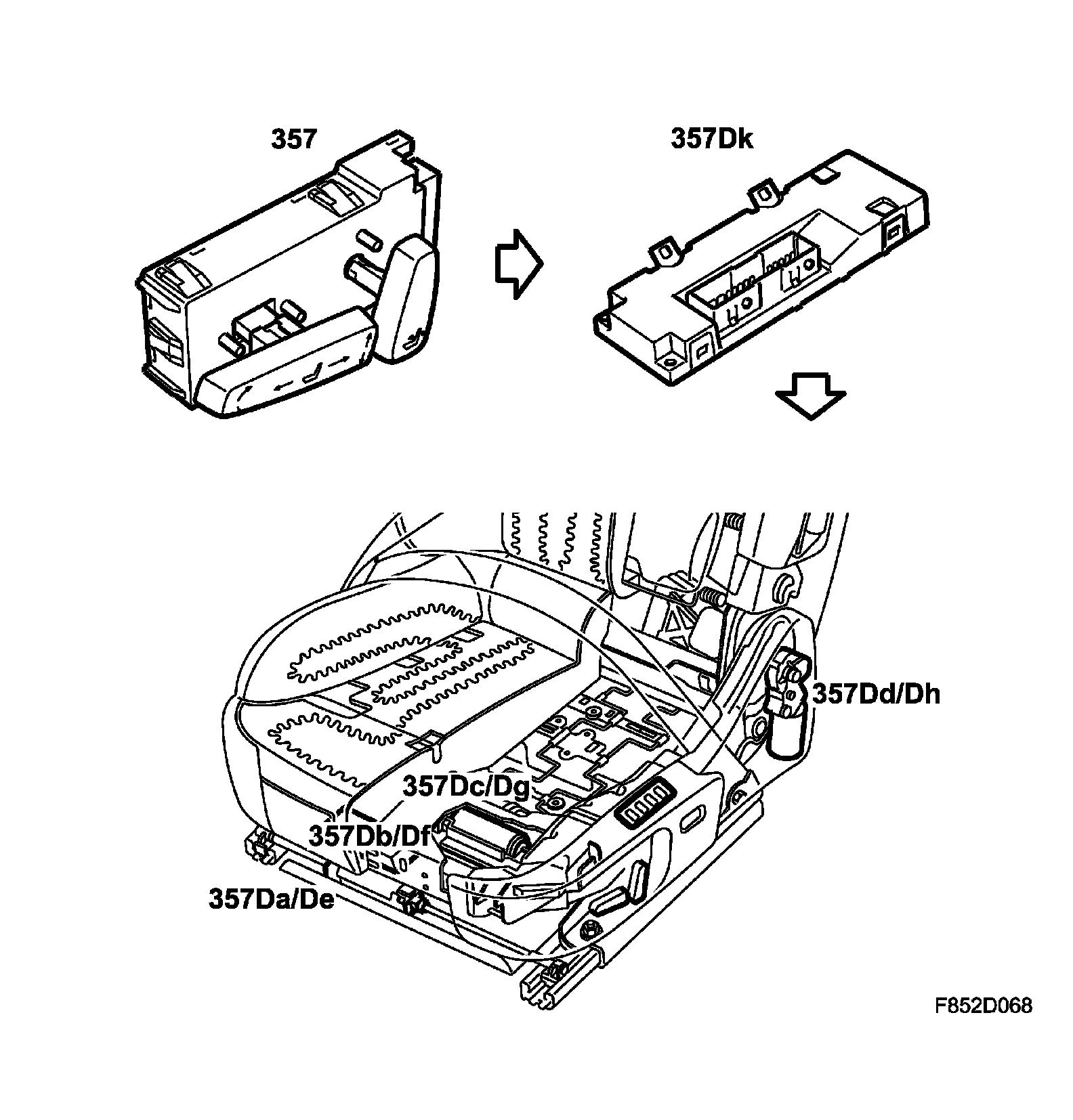 357

357Dk

357Dd/Dh

357Dc/Dg

357Db/Df

357Da/De

F852D068