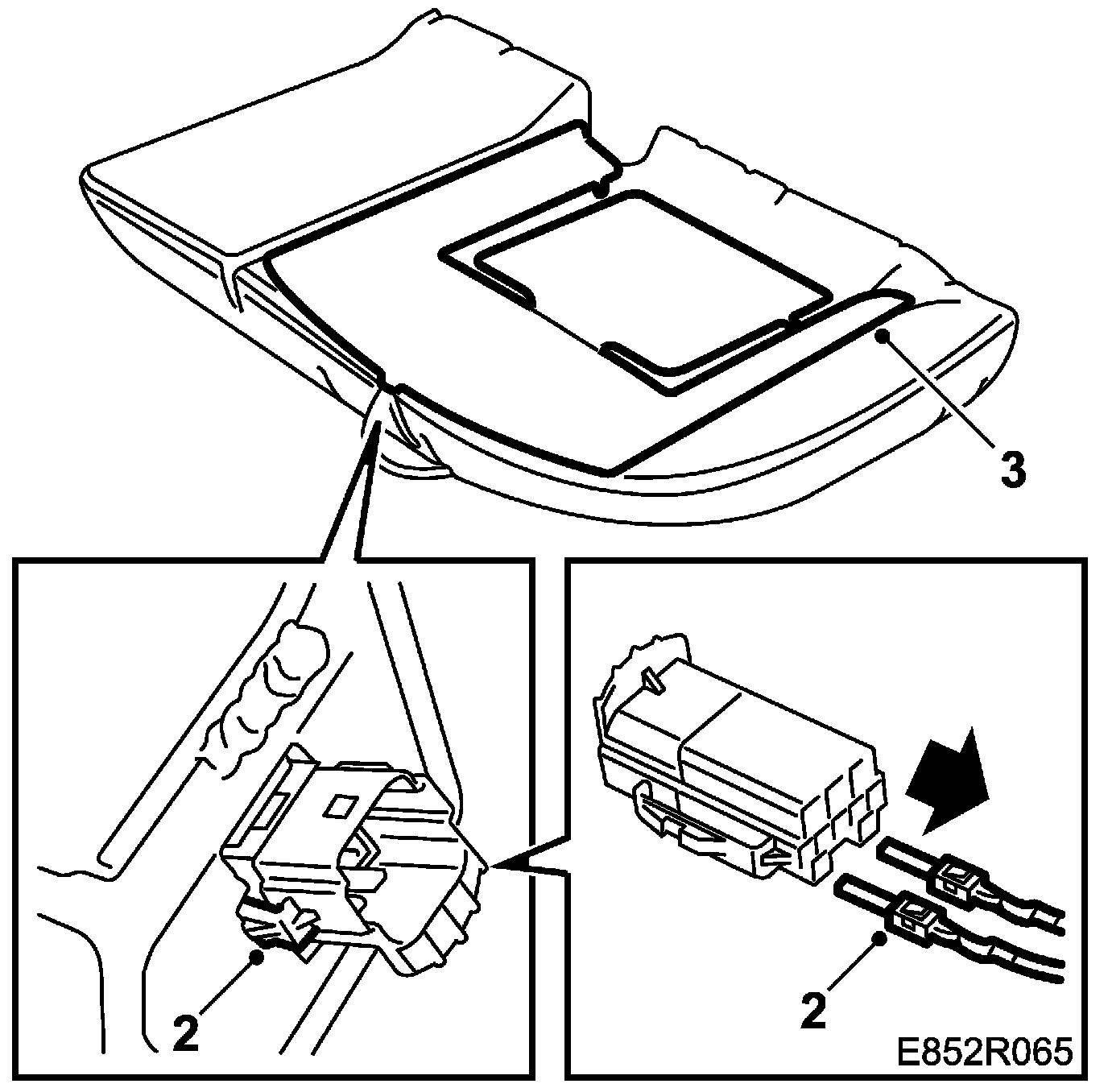 3

2

2

E852R065