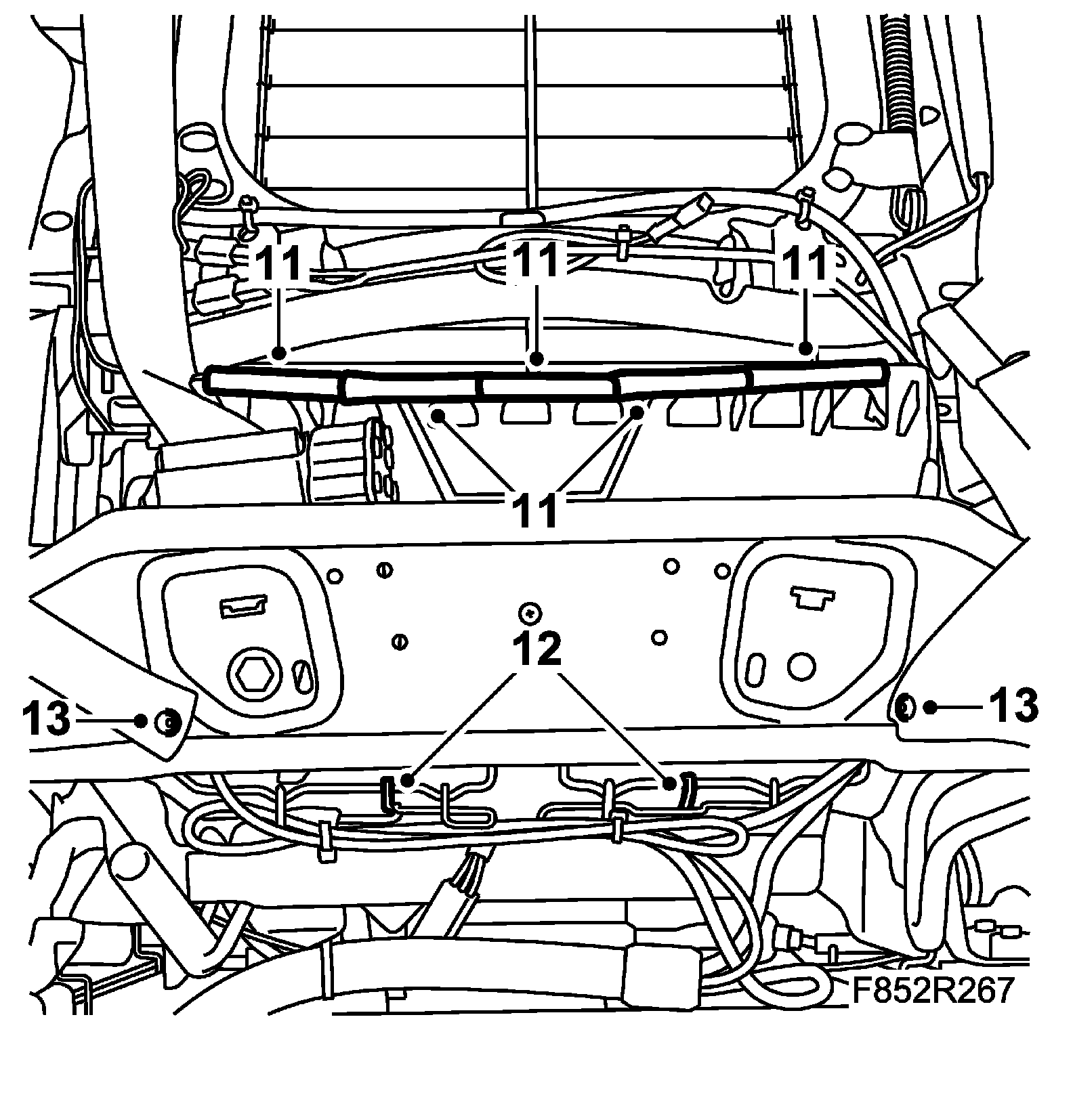 11
11
11
11
12
13
13
F852R267