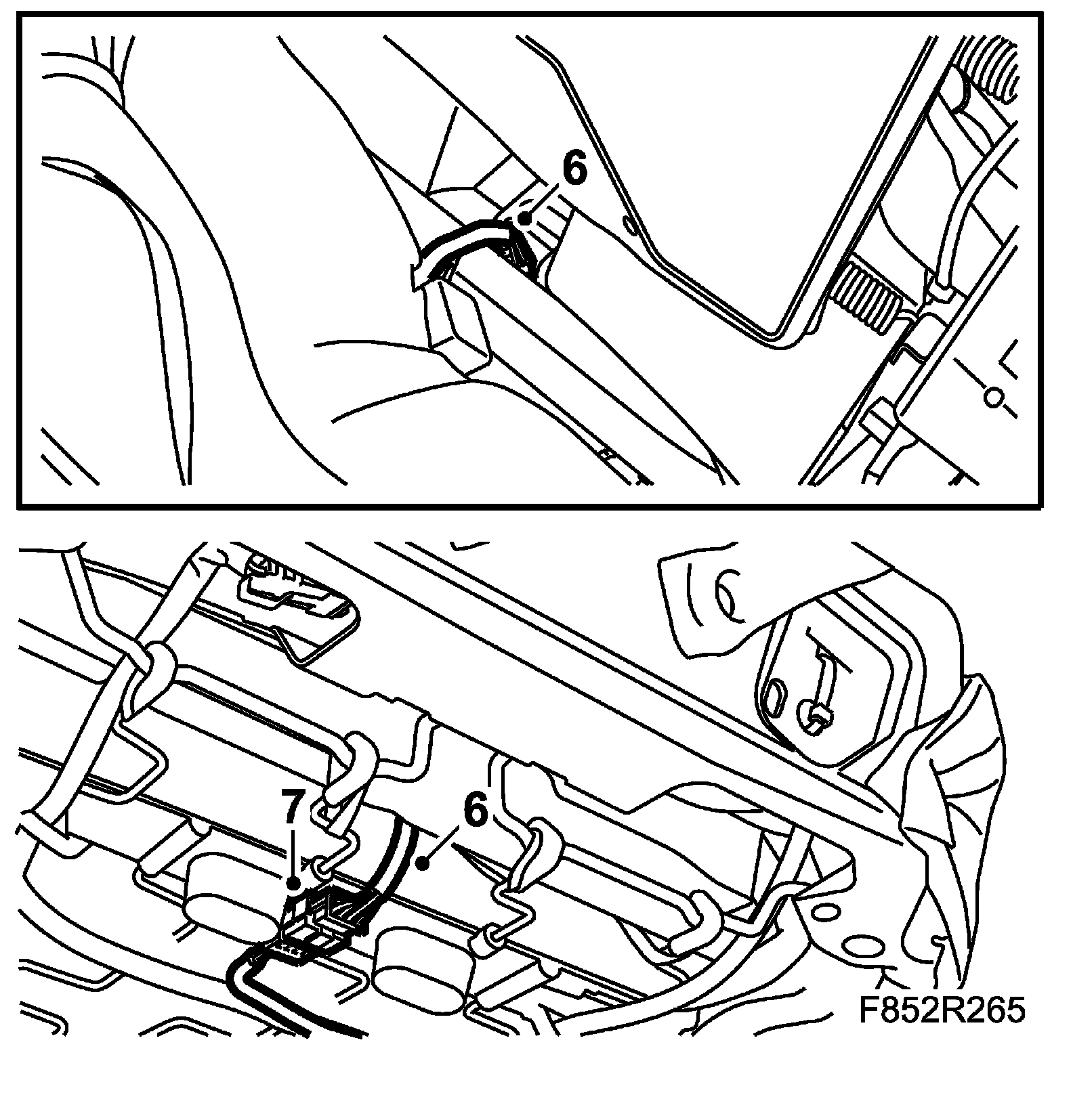 6

7
6
F852R265