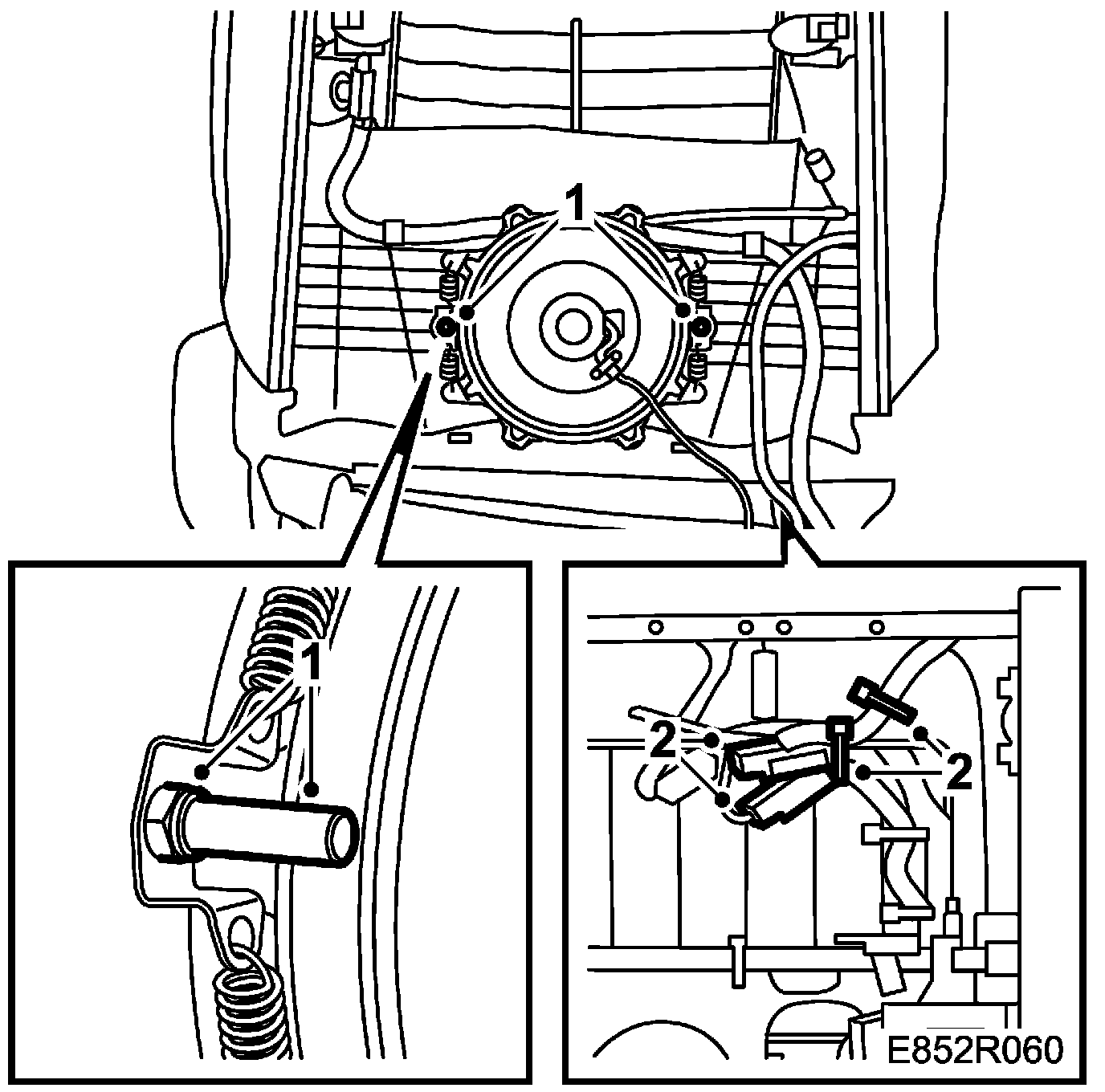 1

1

2

2

E852R060