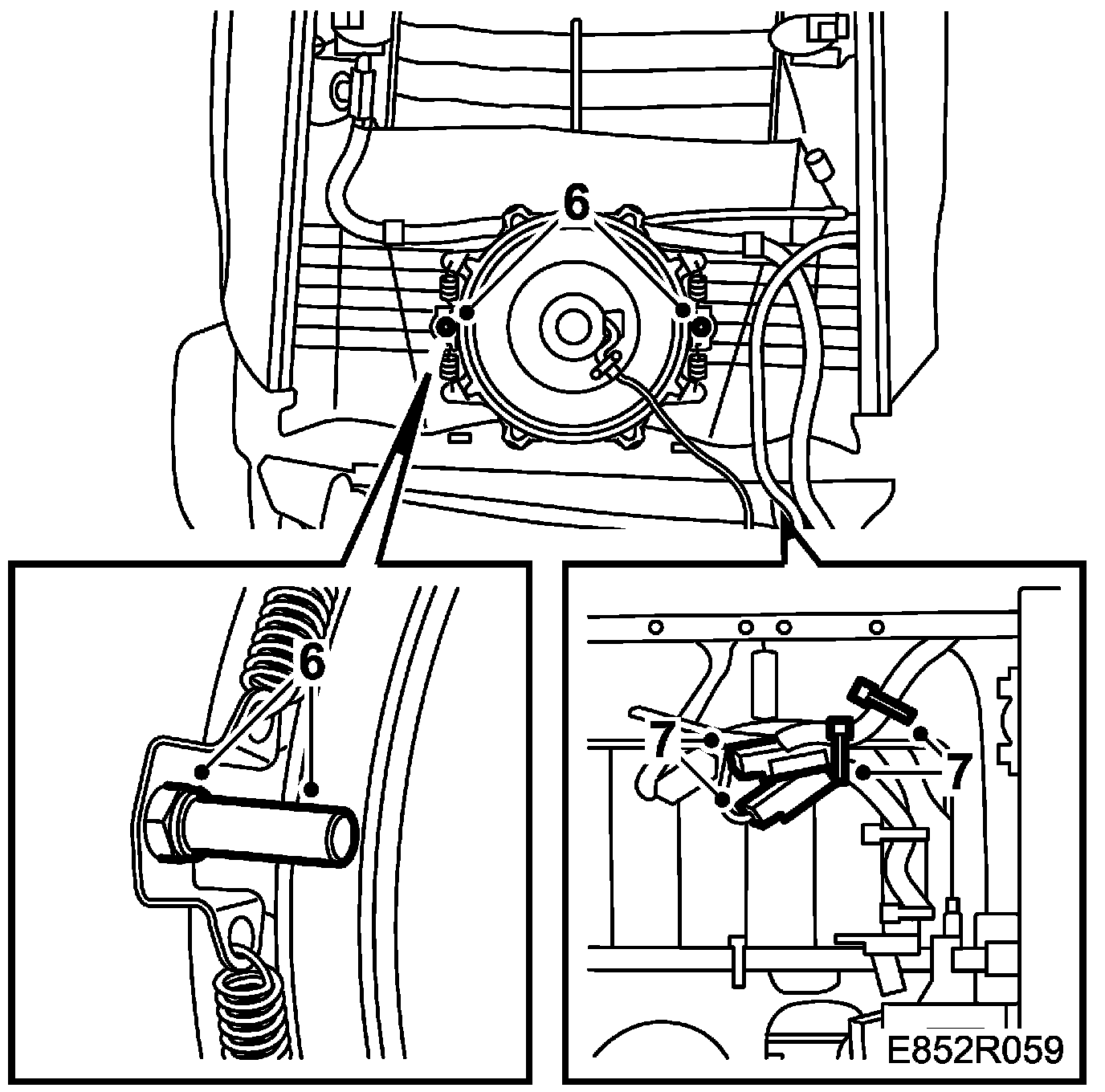 6

6

7

7

E852R059