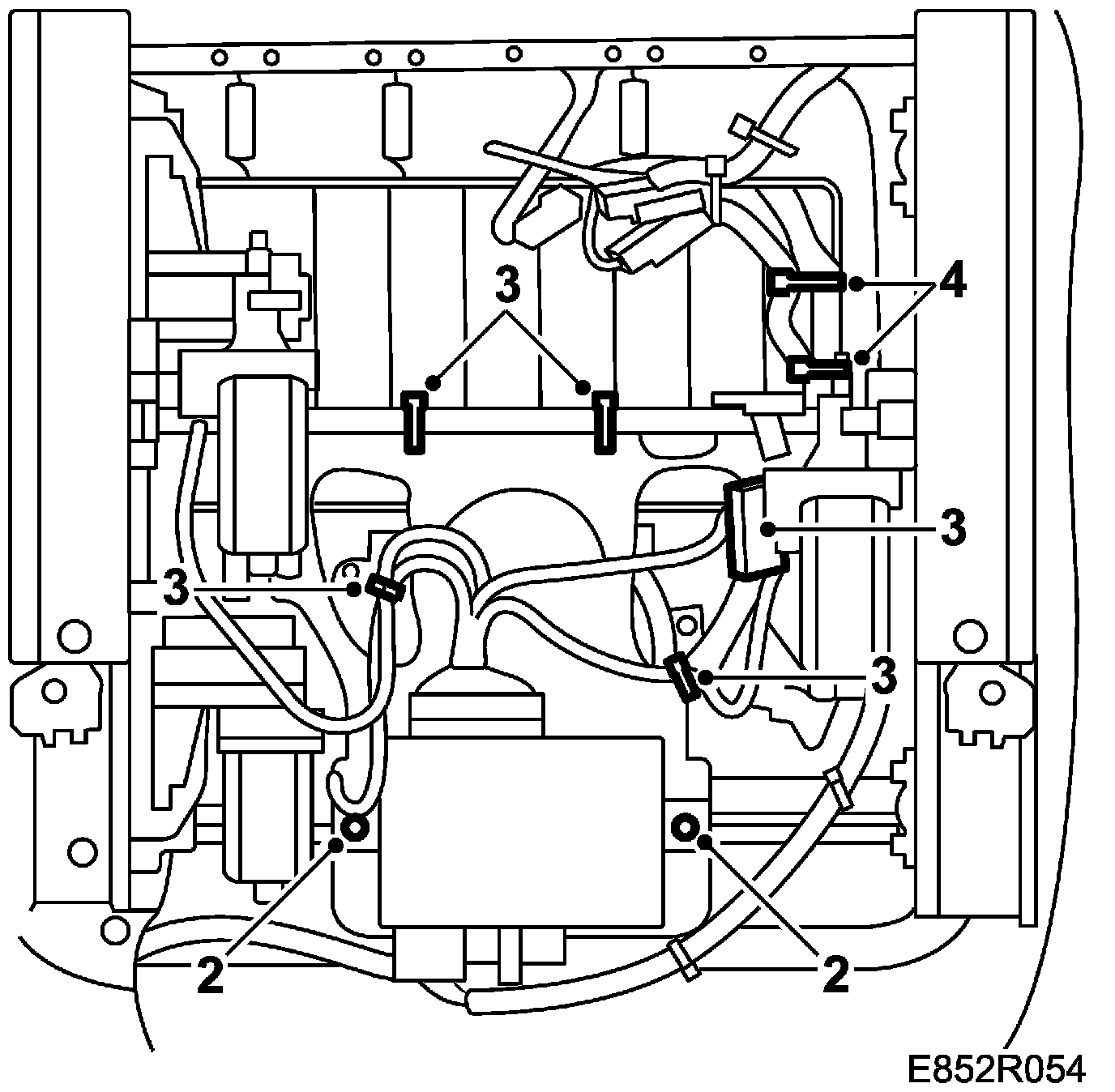 3
4
3
3
3
2
2
E852R054