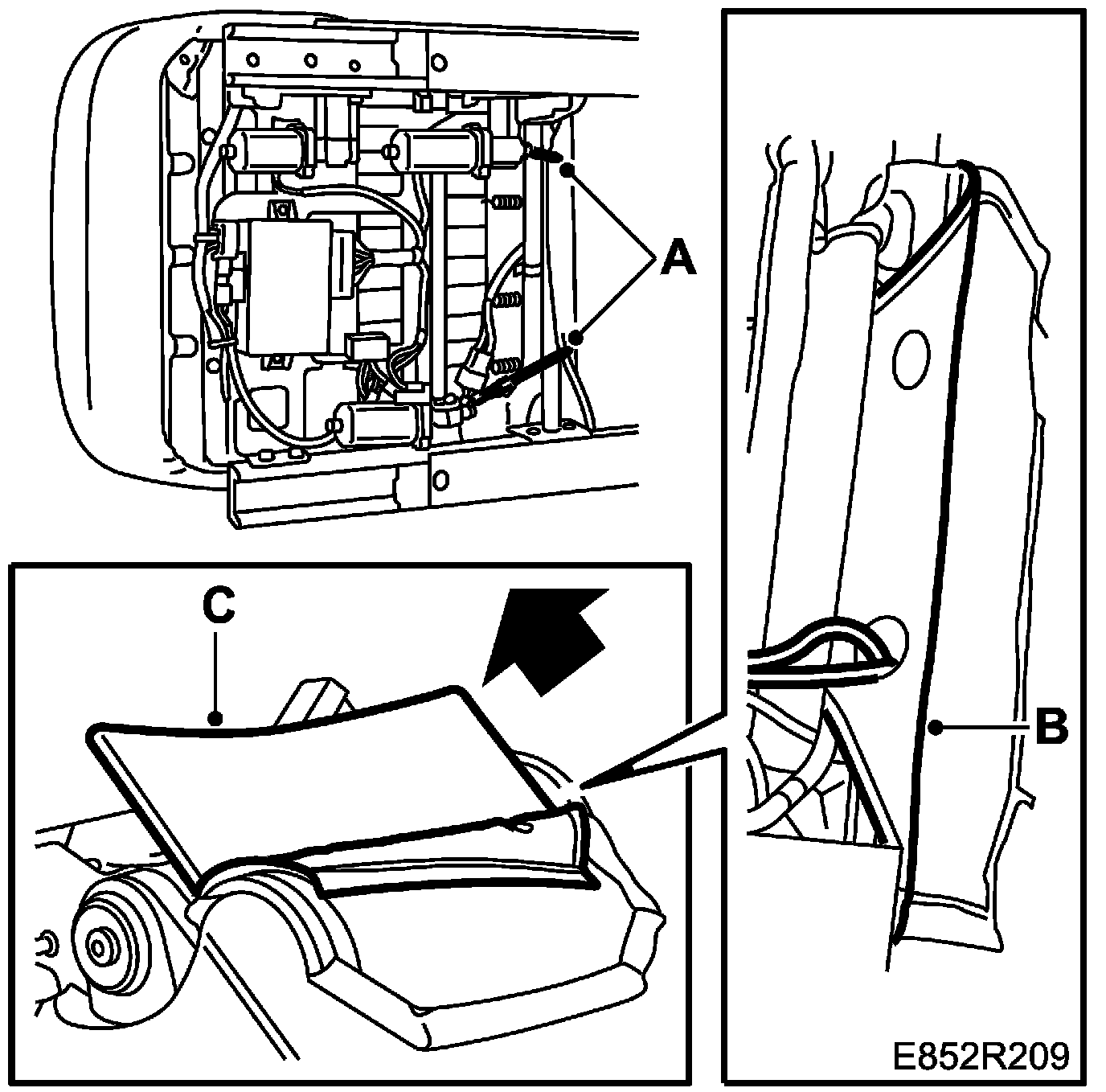 A
C
B
E852R209