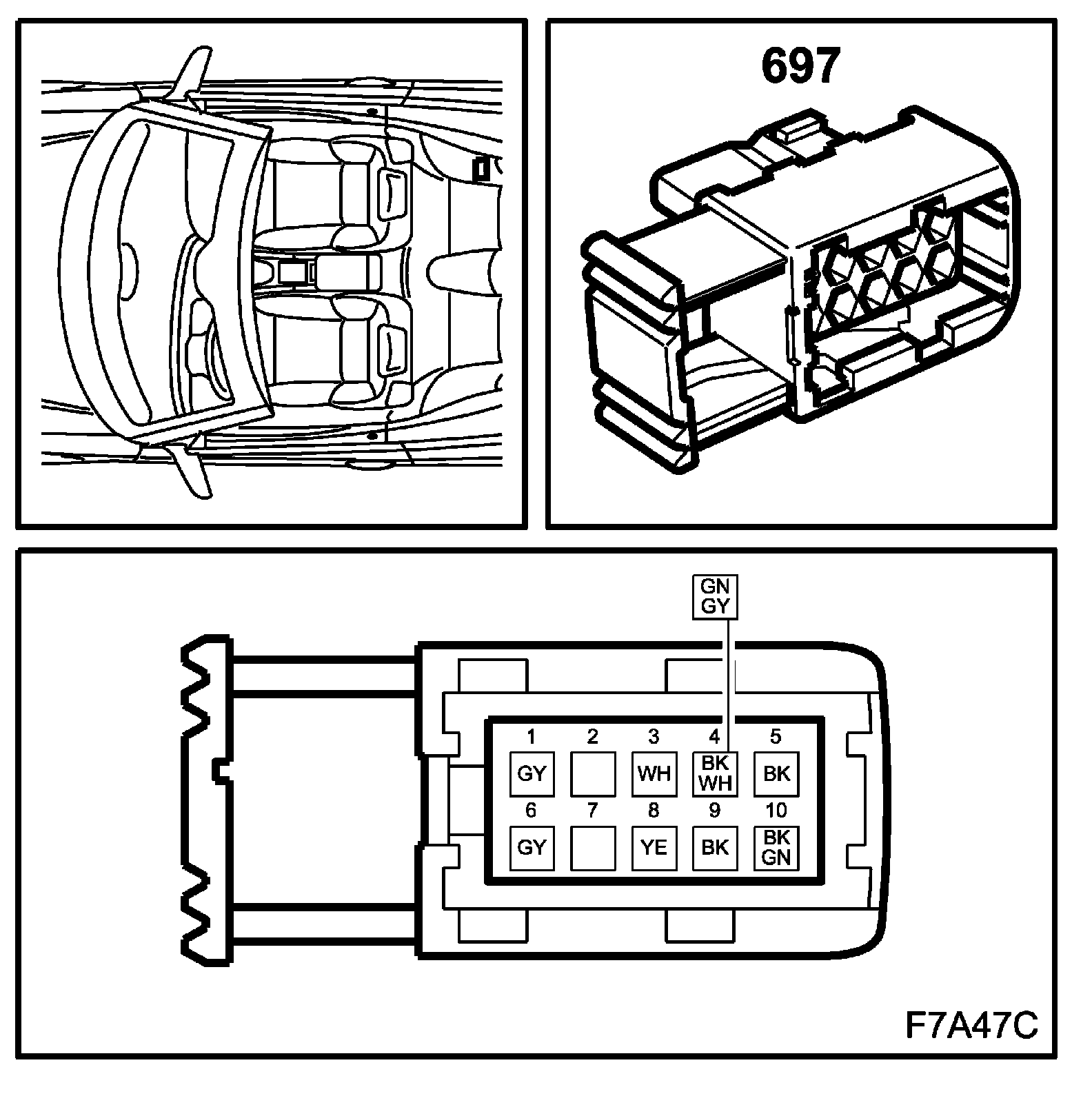 697

GN
GY

1 2 3 4 5

GY WH BK WH BK

6 7 8 9 10

GY YE BK BK GN

F7A47C