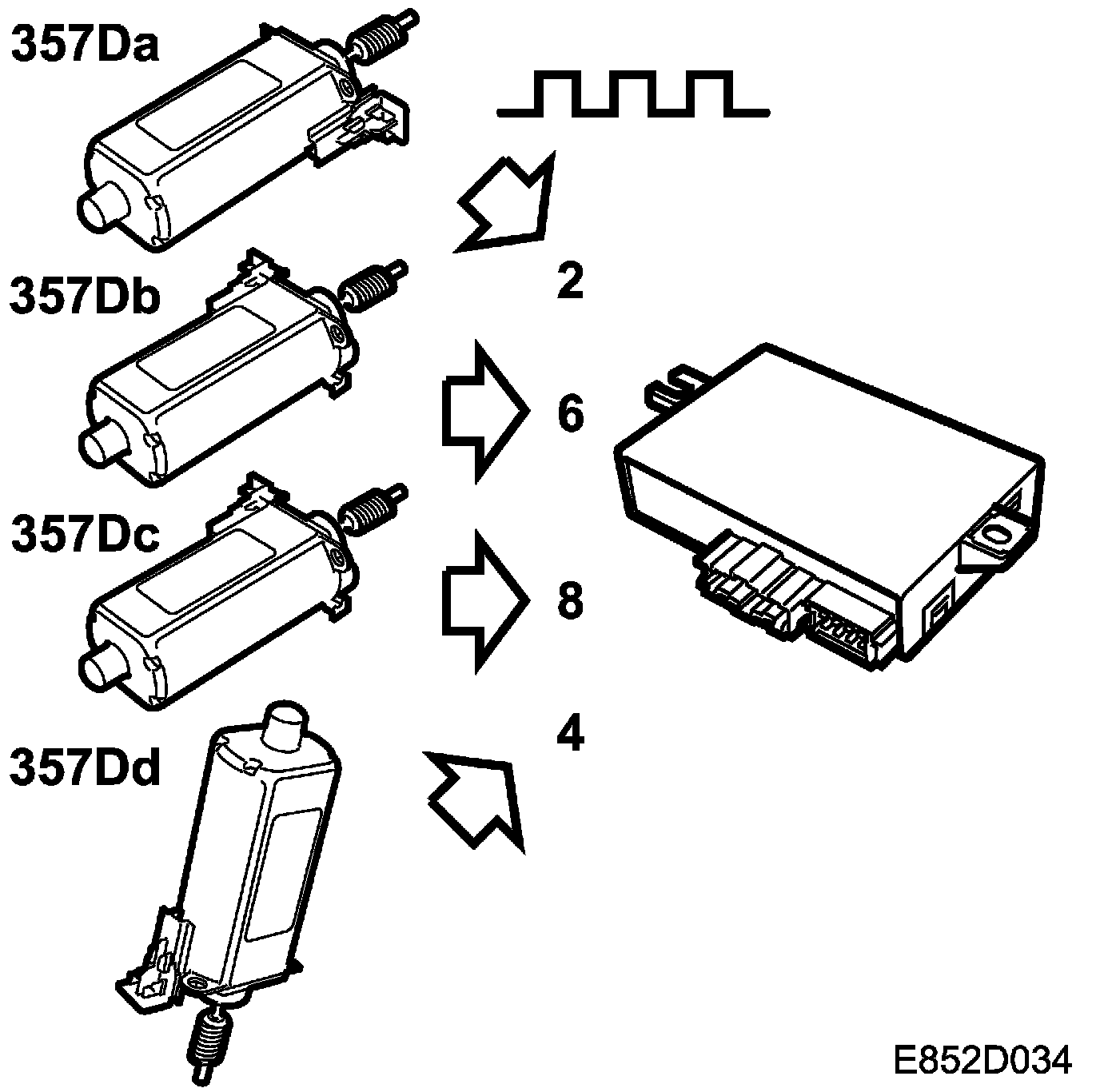 357Da

357Db

357Dc

357Dd

2

6

8

4

E852D034