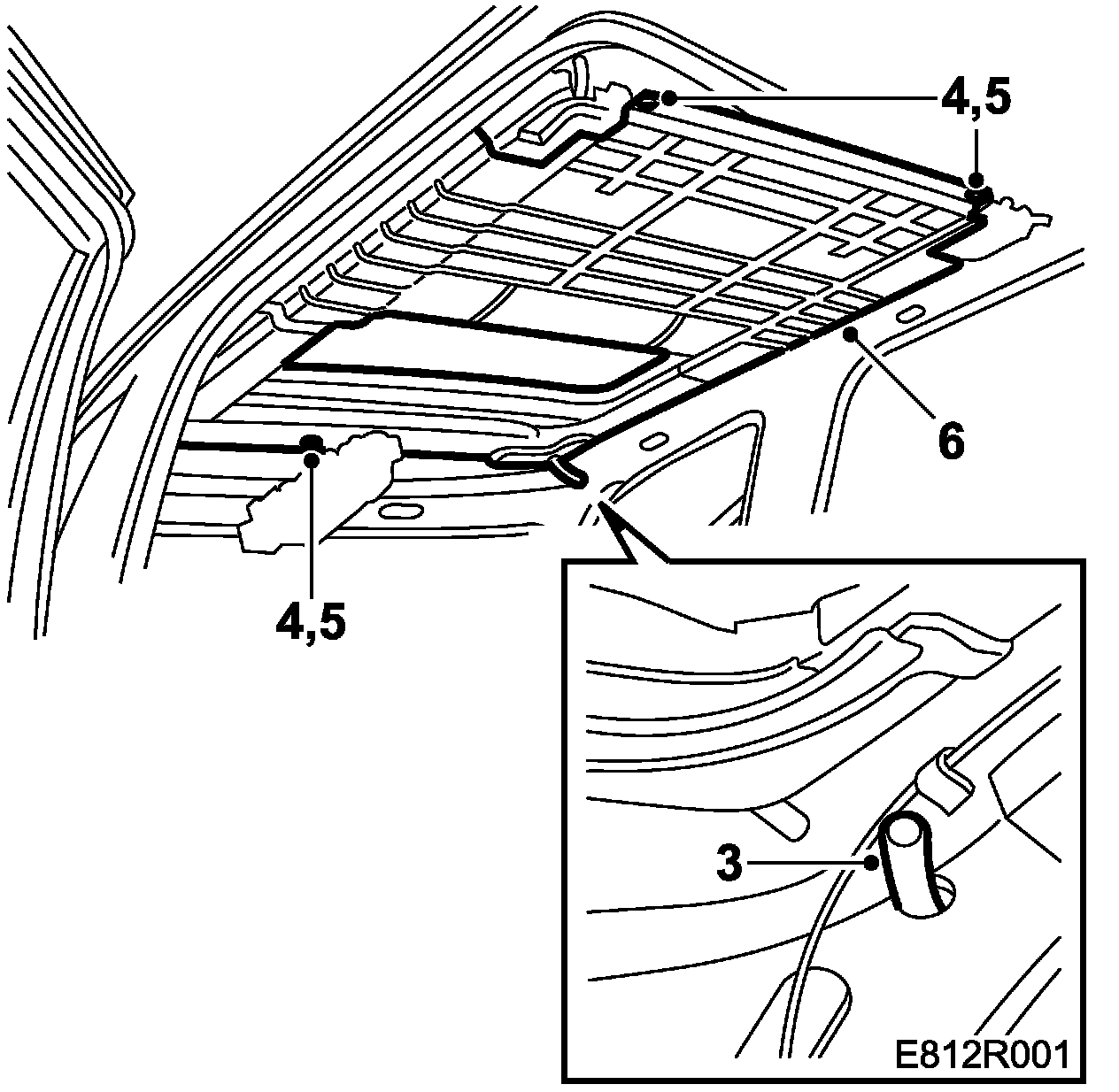 4,5

6

4,5

3

E812R001