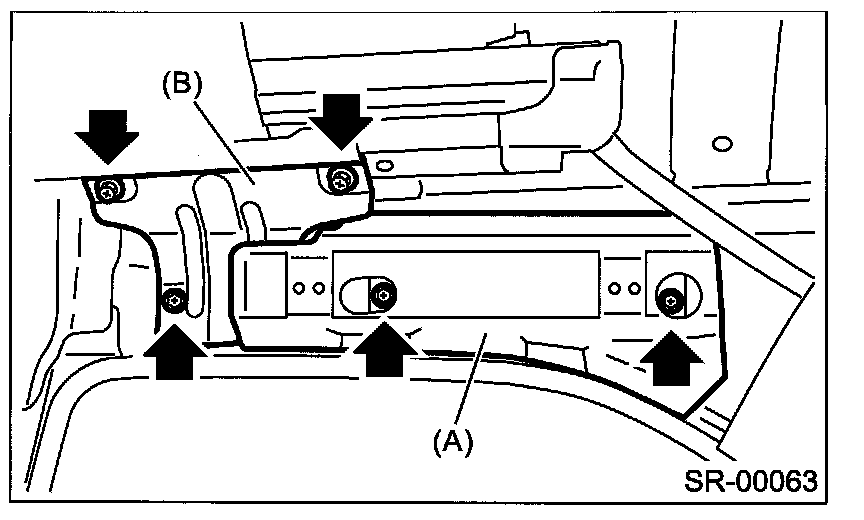 (B)

(A)

SR-00063