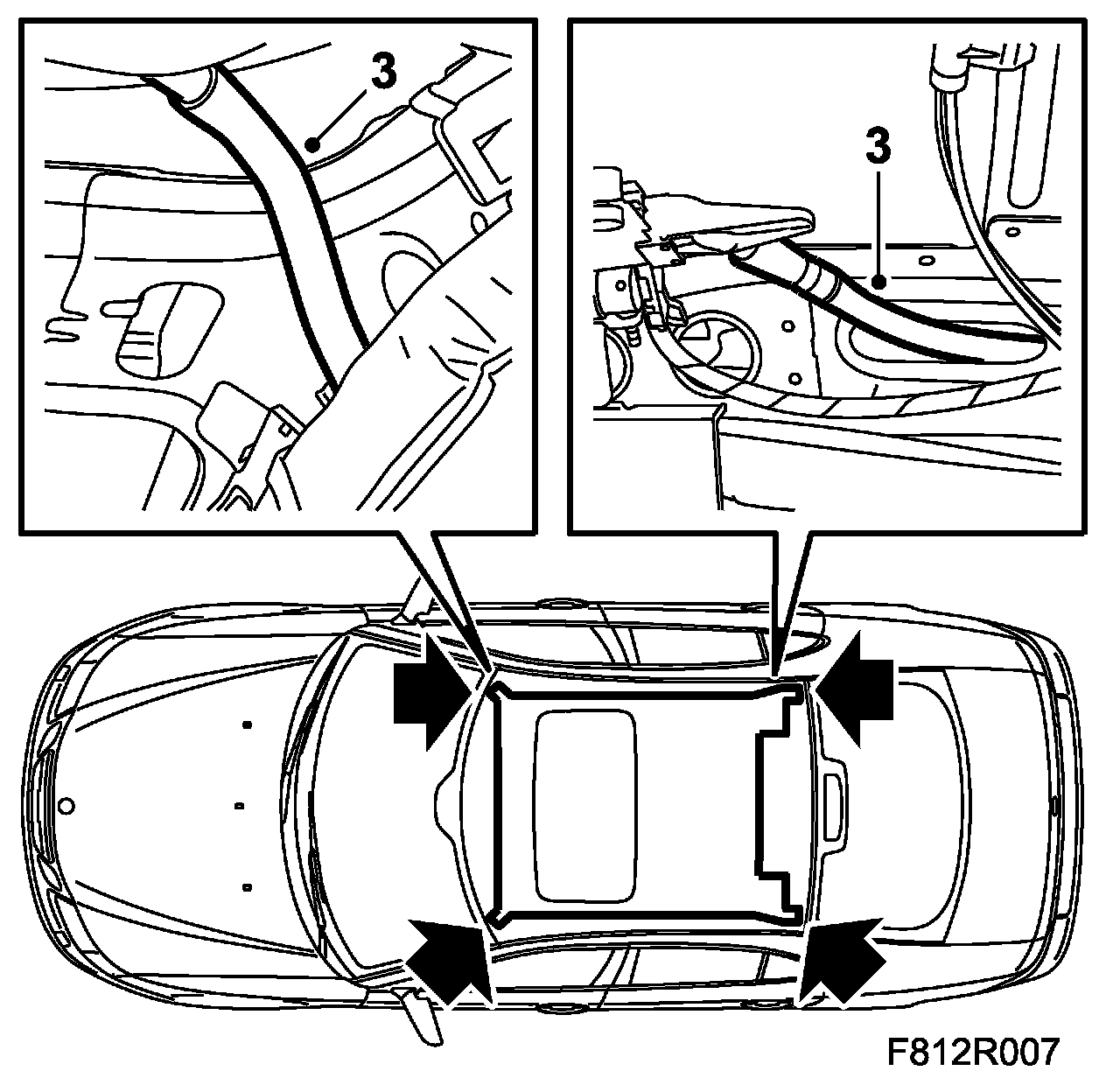 3

3

F812R007