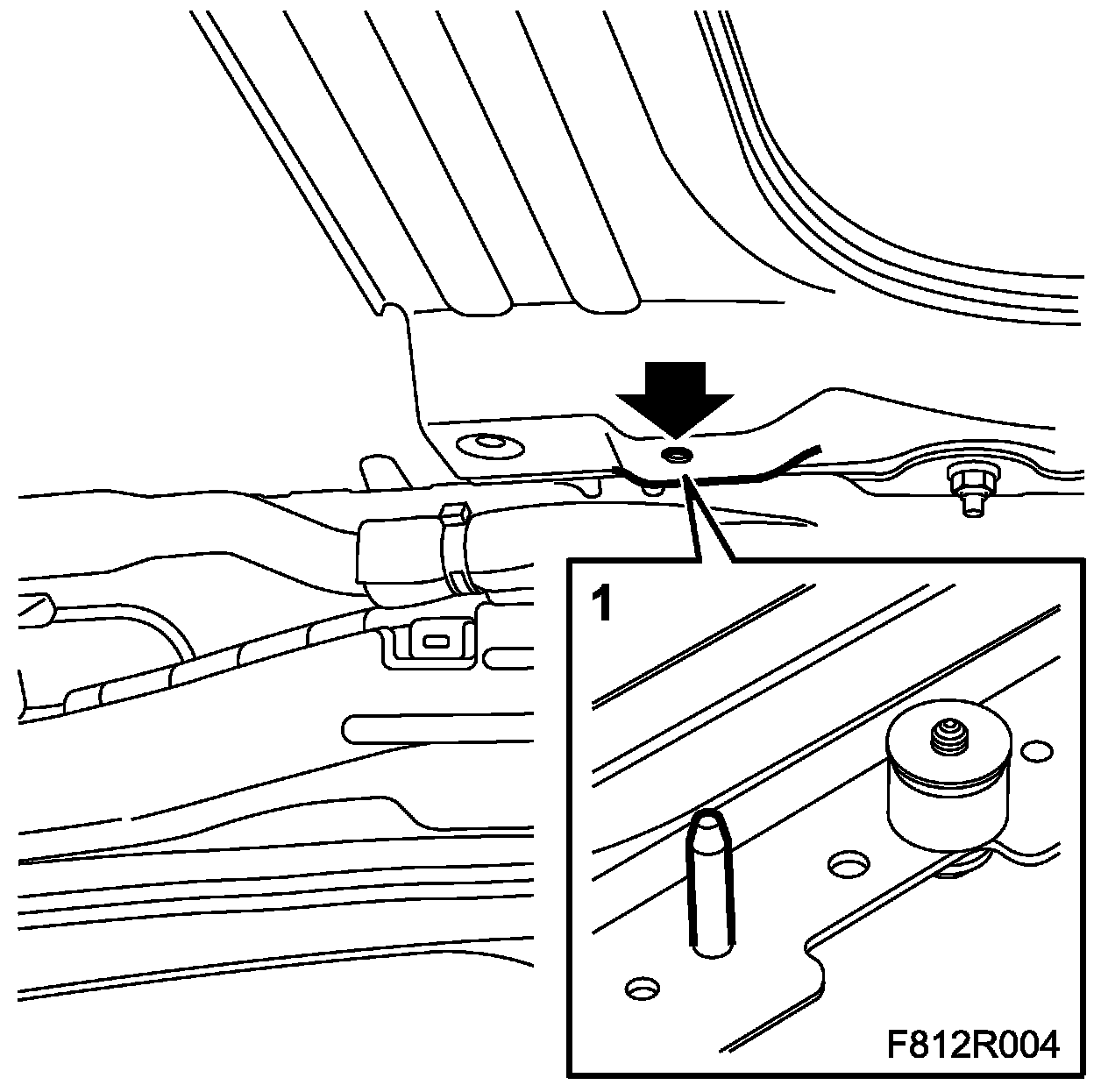 1

F812R004