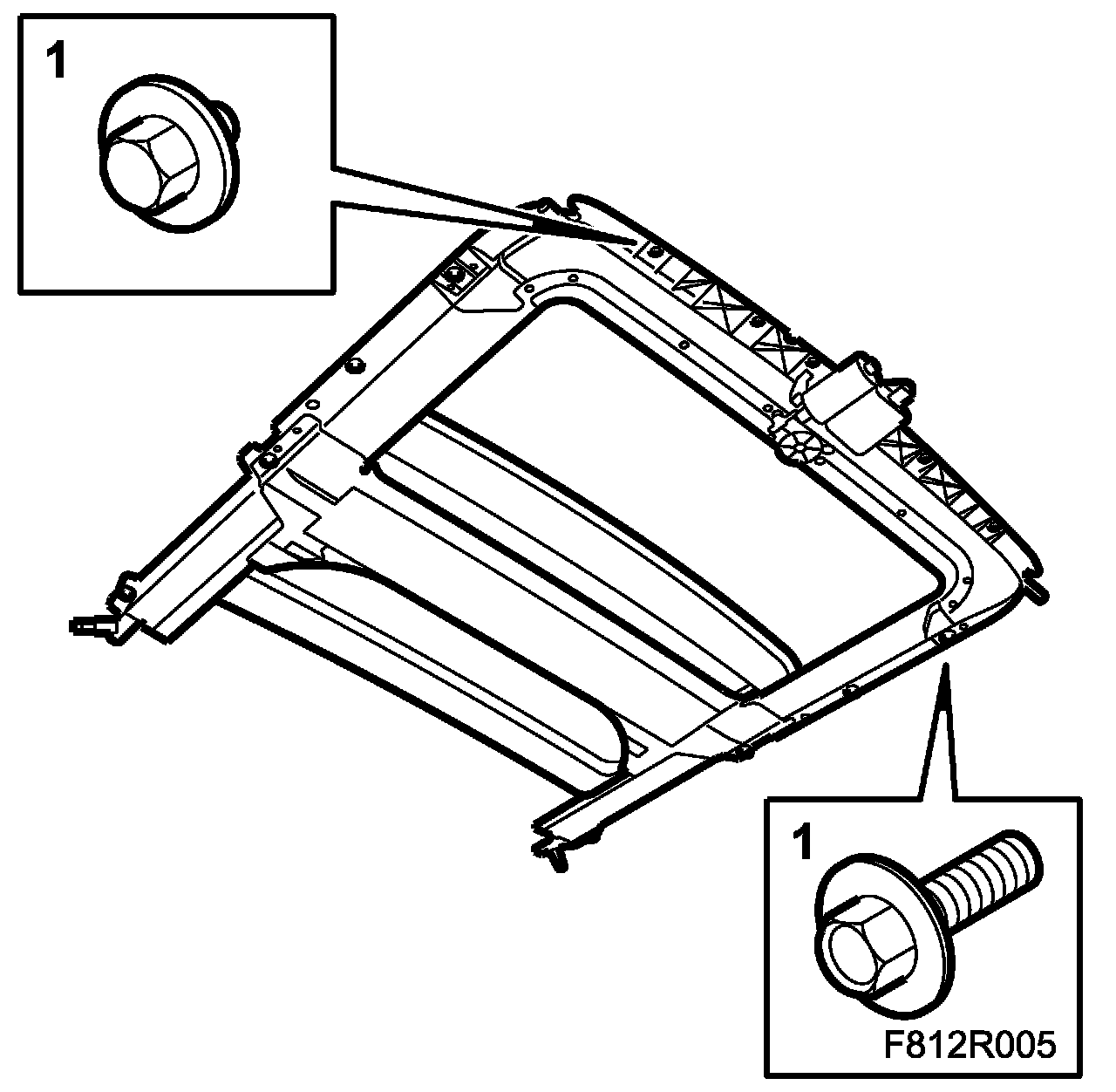 1

1

F812R005