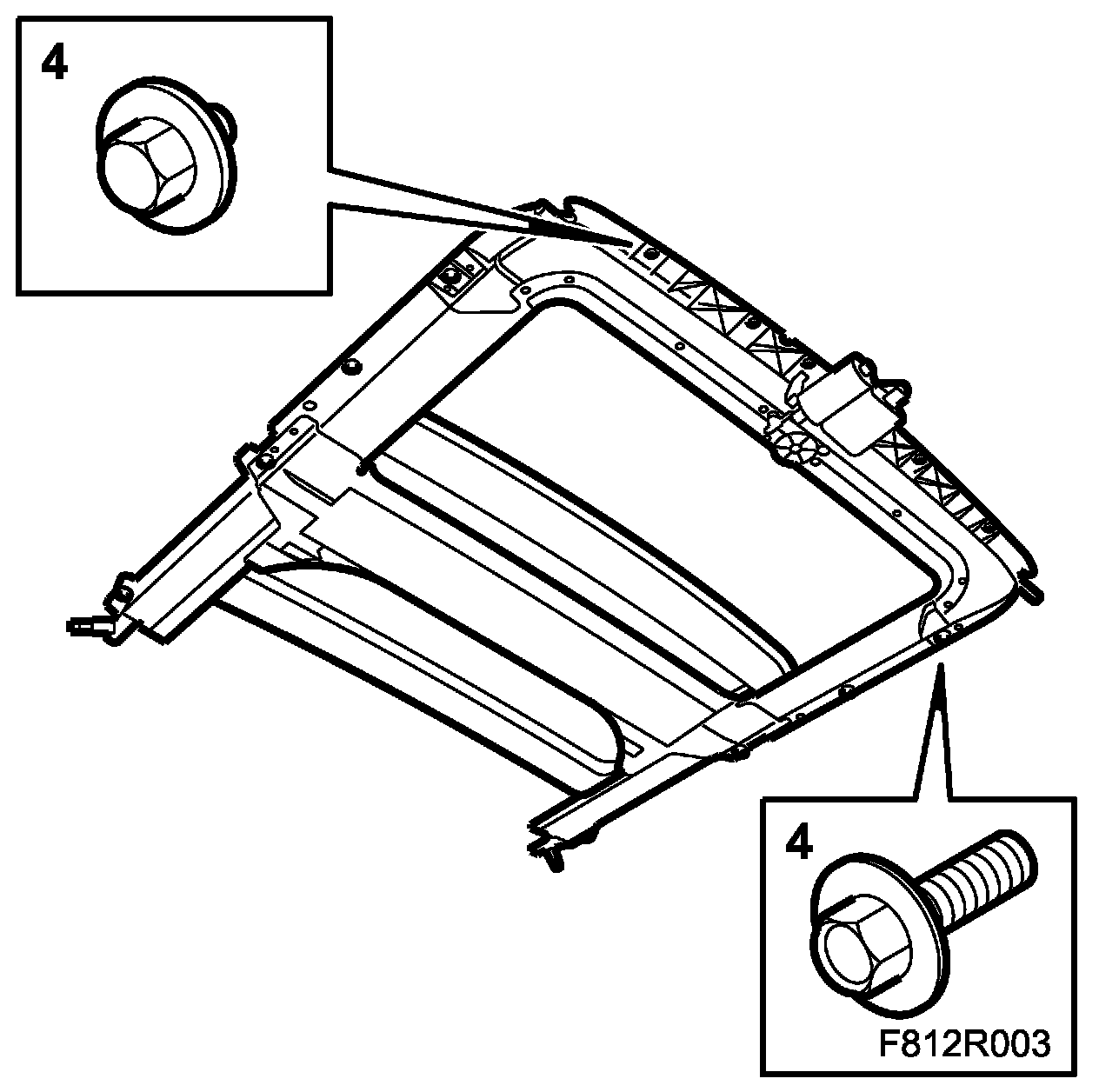 4

4

F812R003