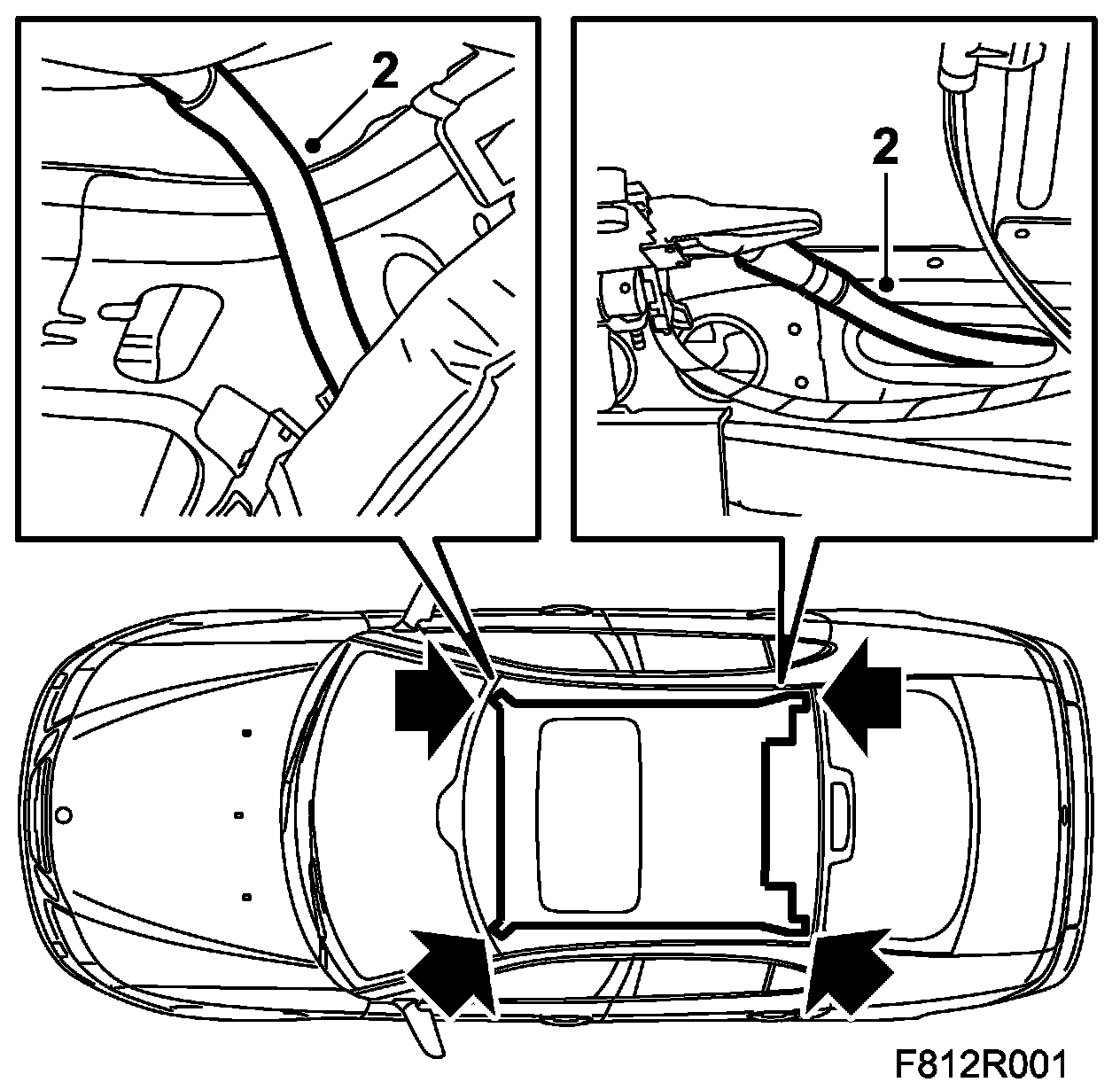 2

2

F812R001