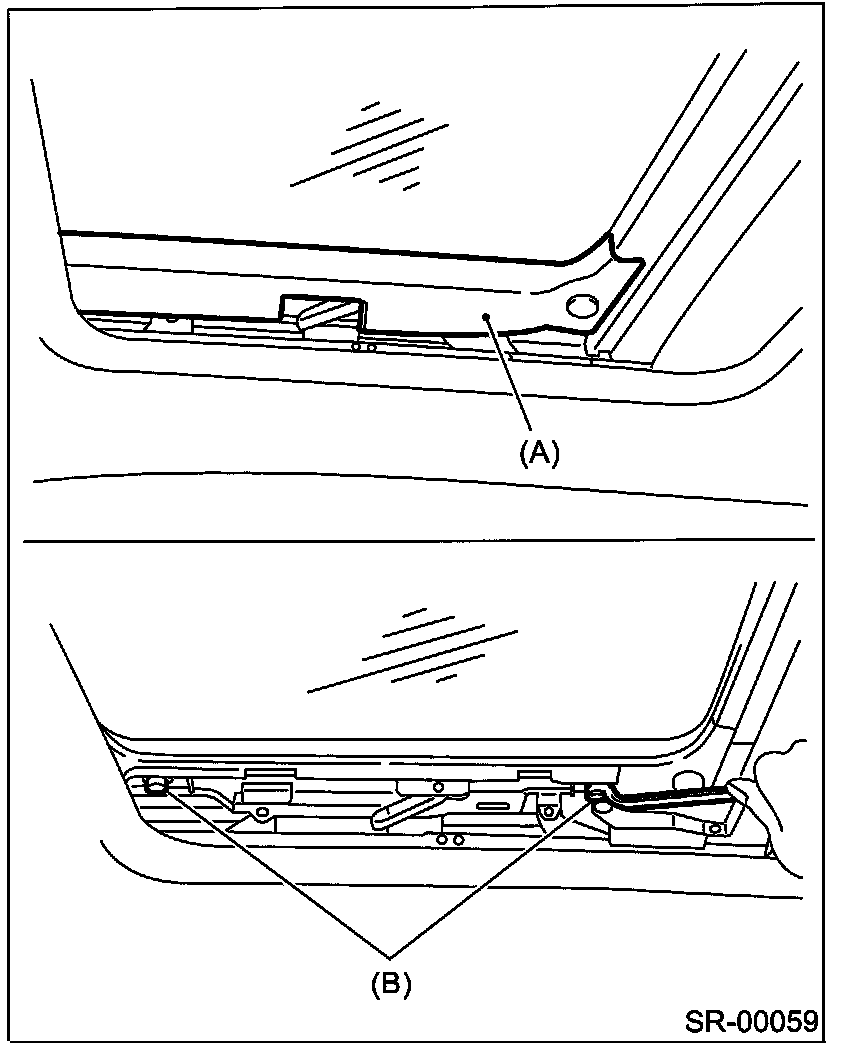 (A)

(B)

SR-00059