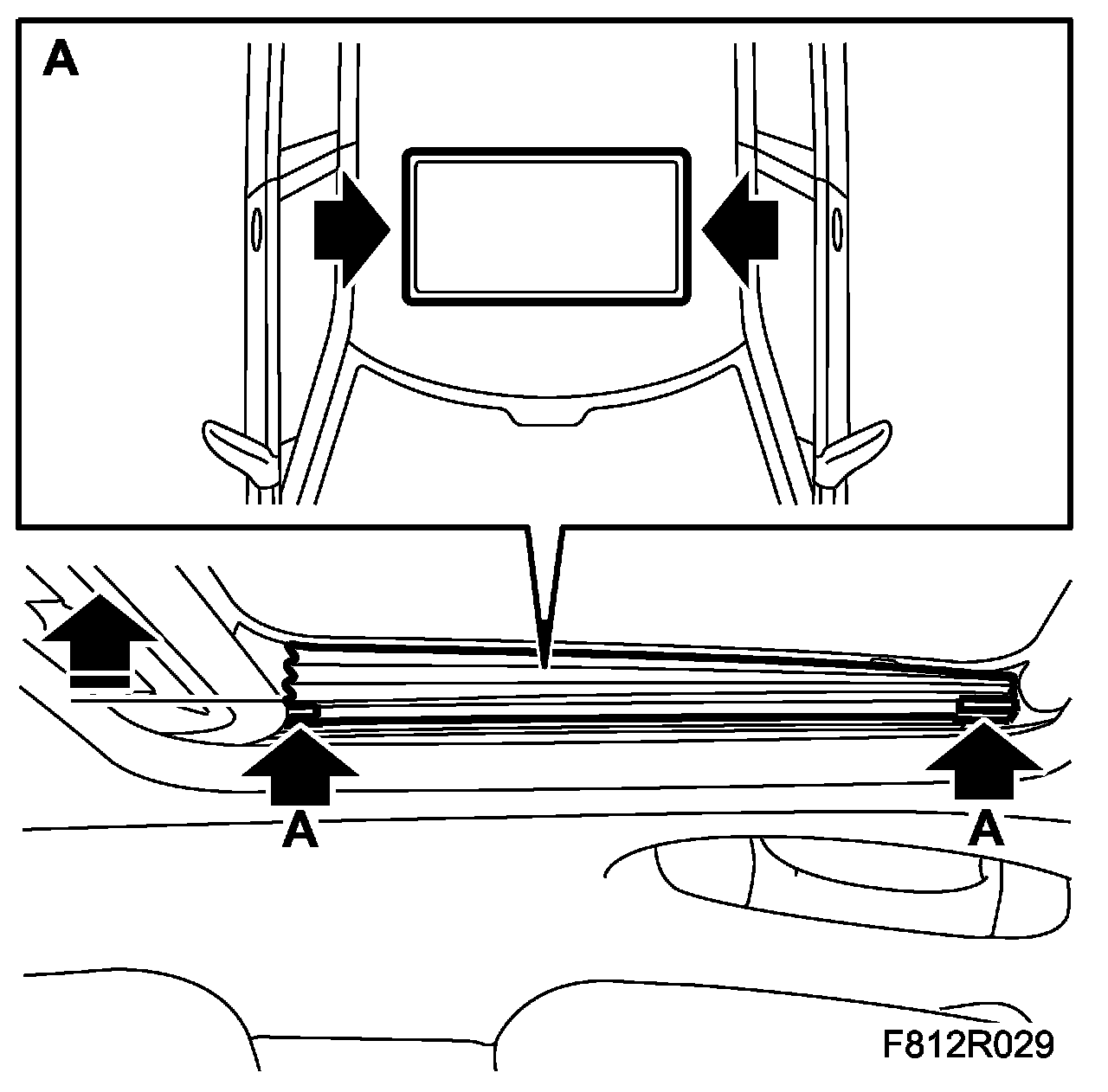 A

A

A

F812R029