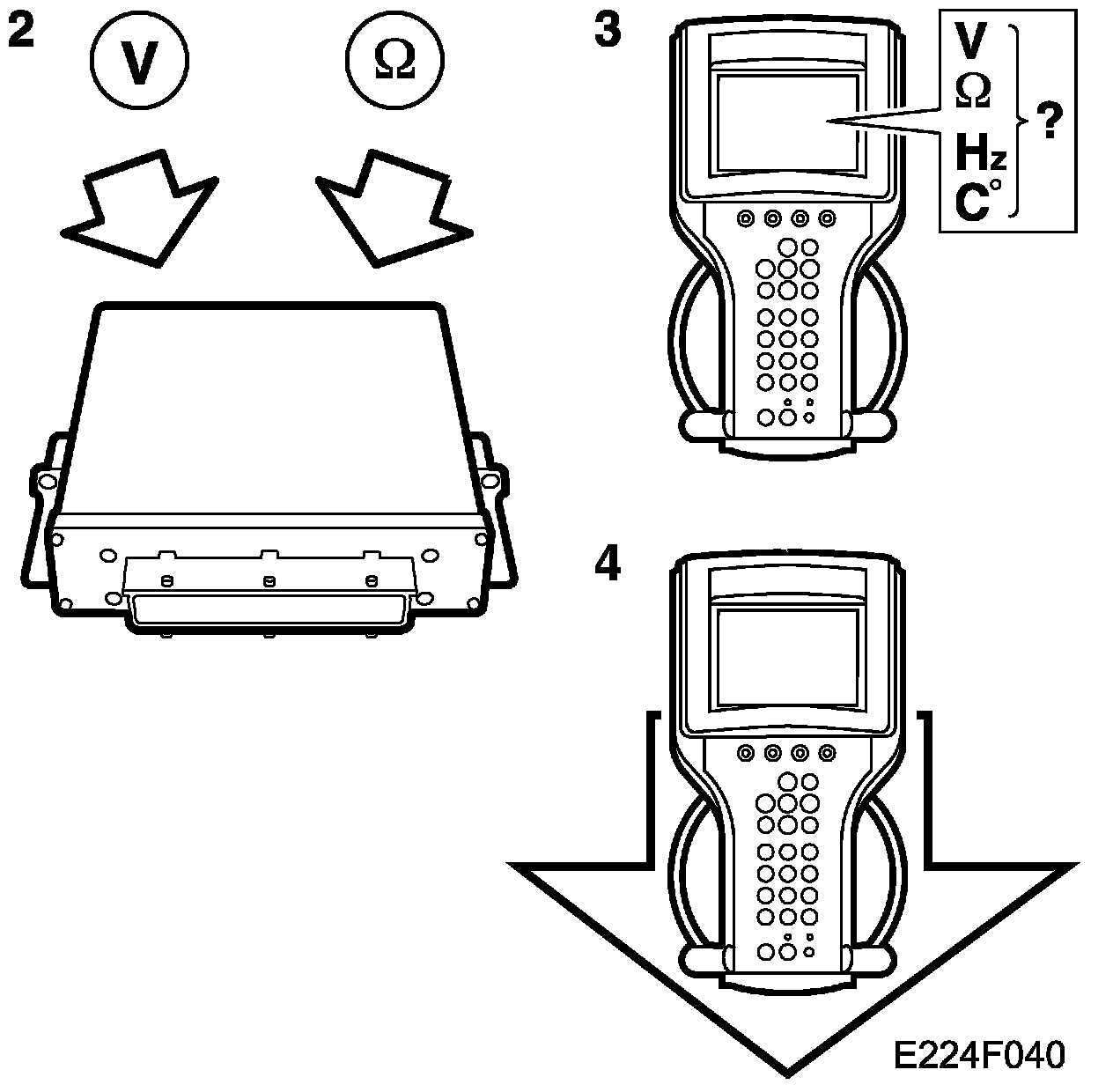 2

V

Ω

3

V
Ω
Hz
C°

?

4

E224F040