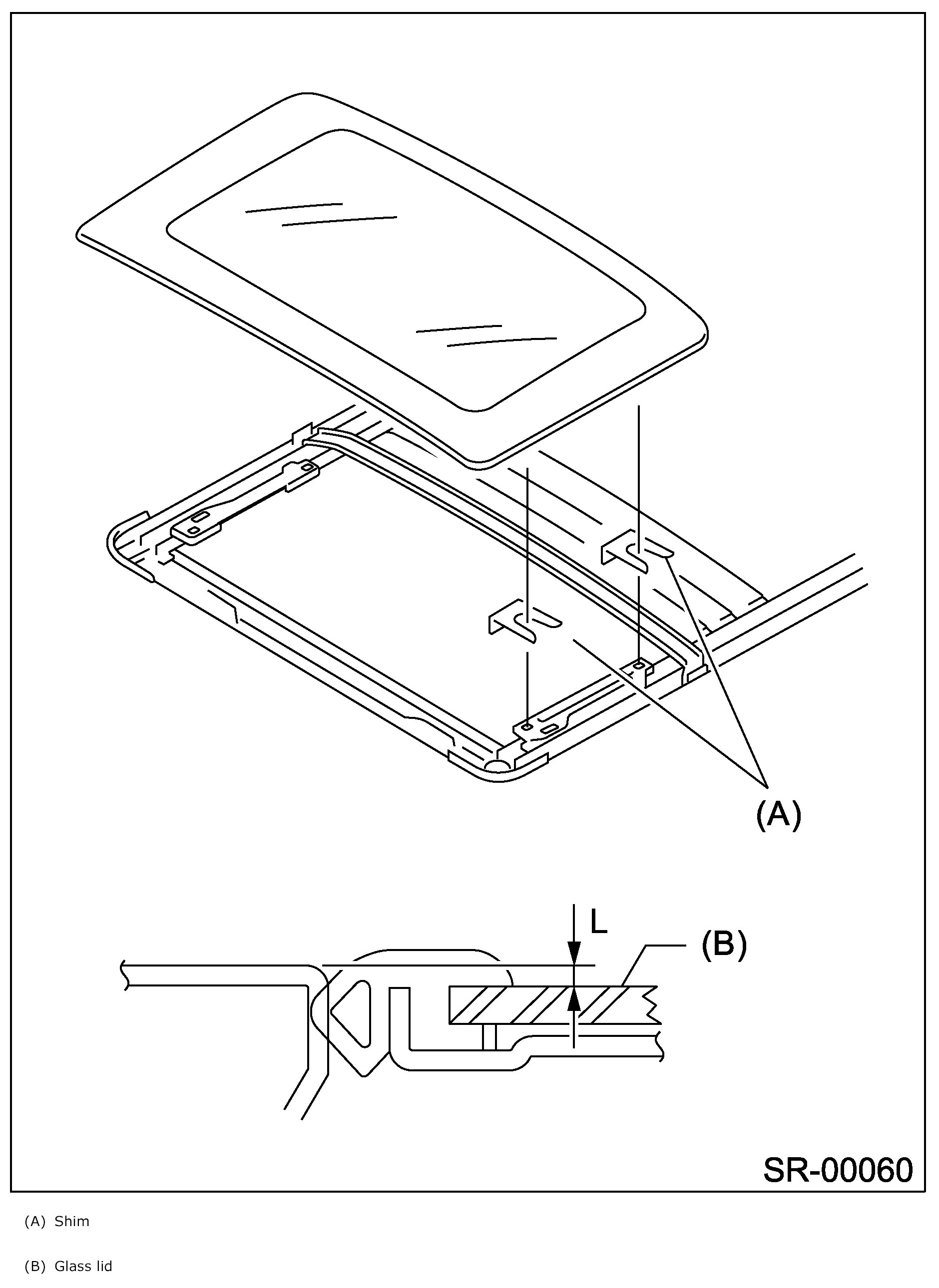 (A)

L

(B)

SR-00060

(A) Shim

(B) Glass lid