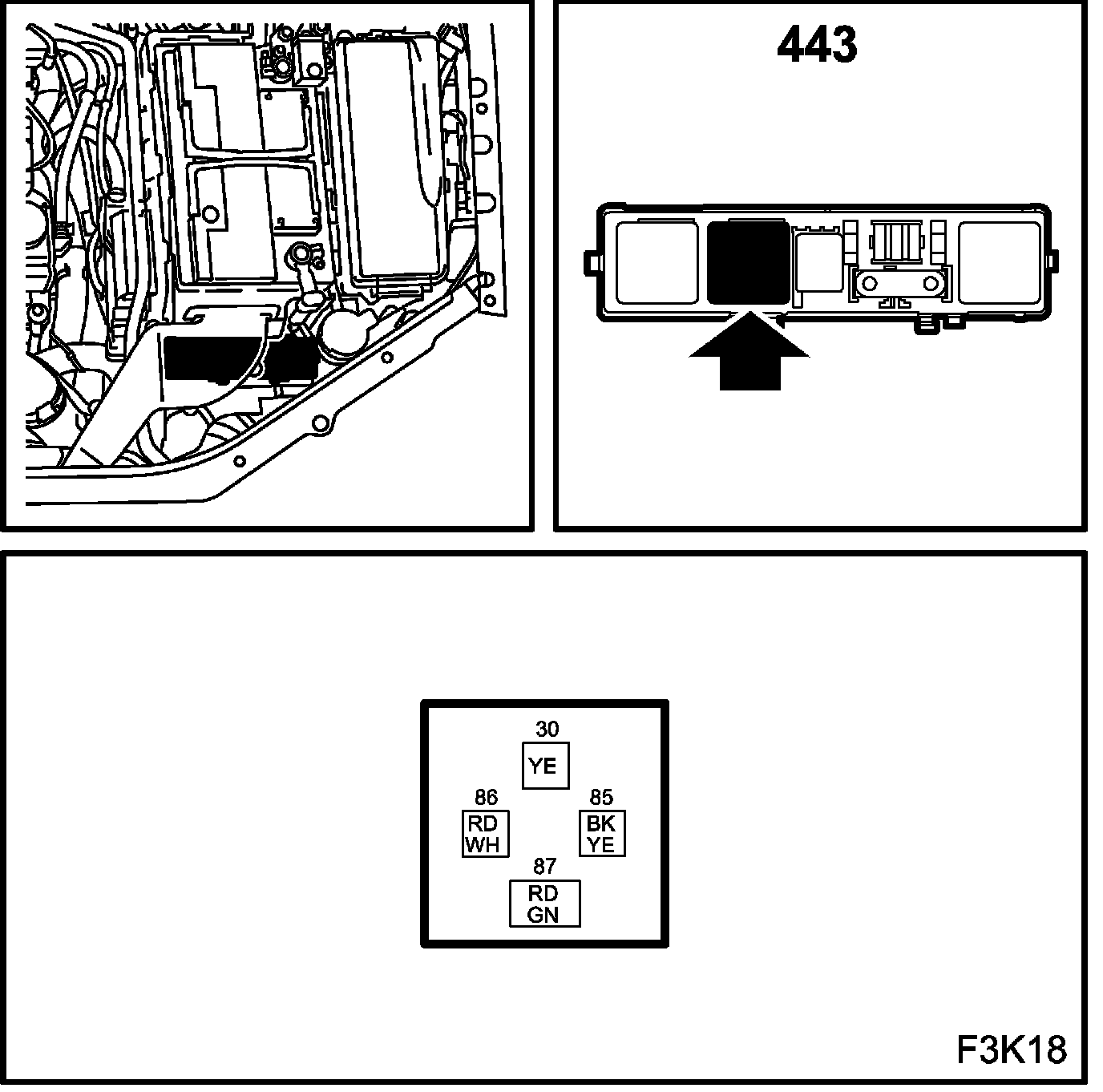 443

30
YE
86
RD
WH
85
BK
YE
87
RD
GN

F3K18