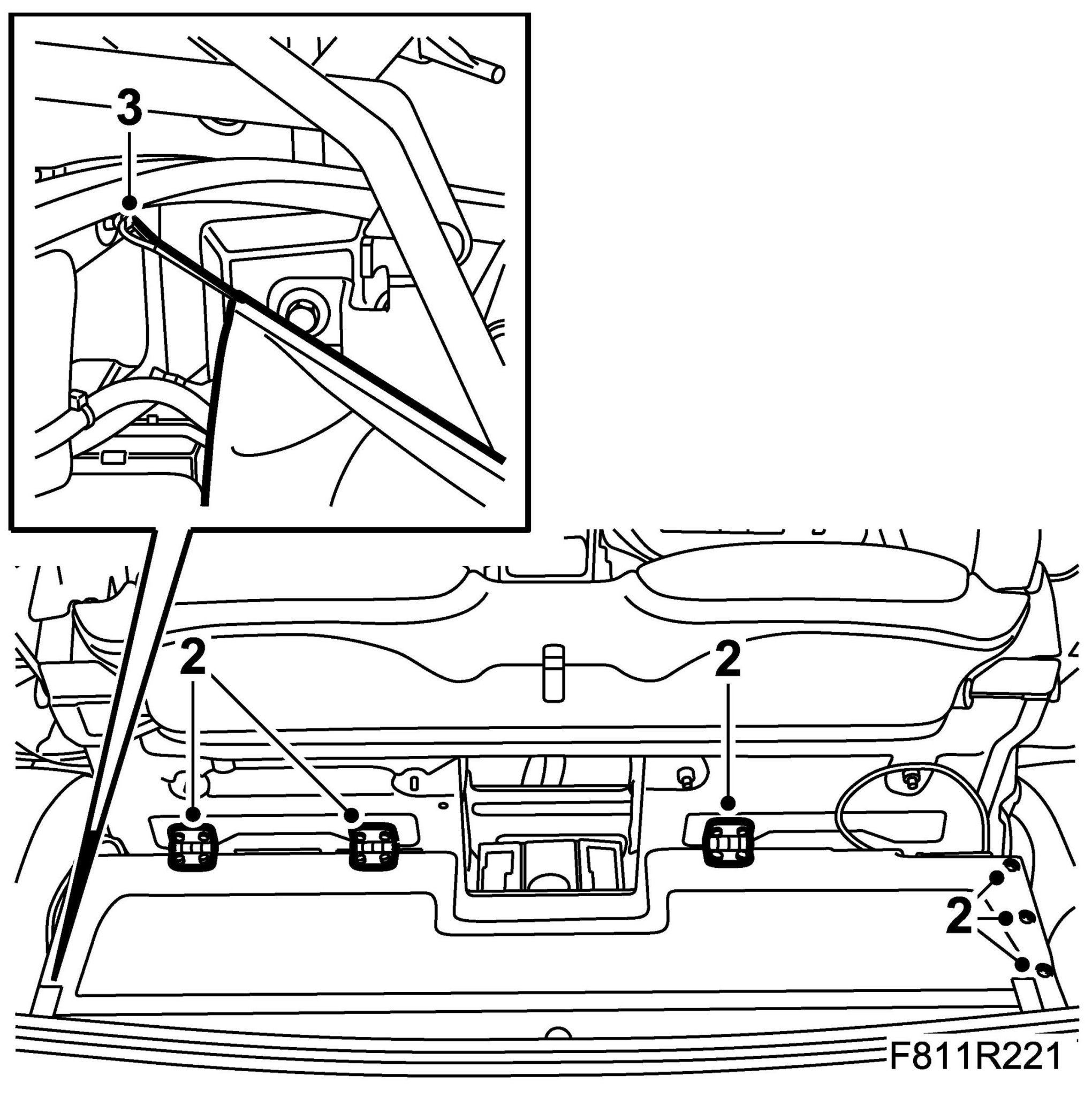 3

2

2

2

F811R221