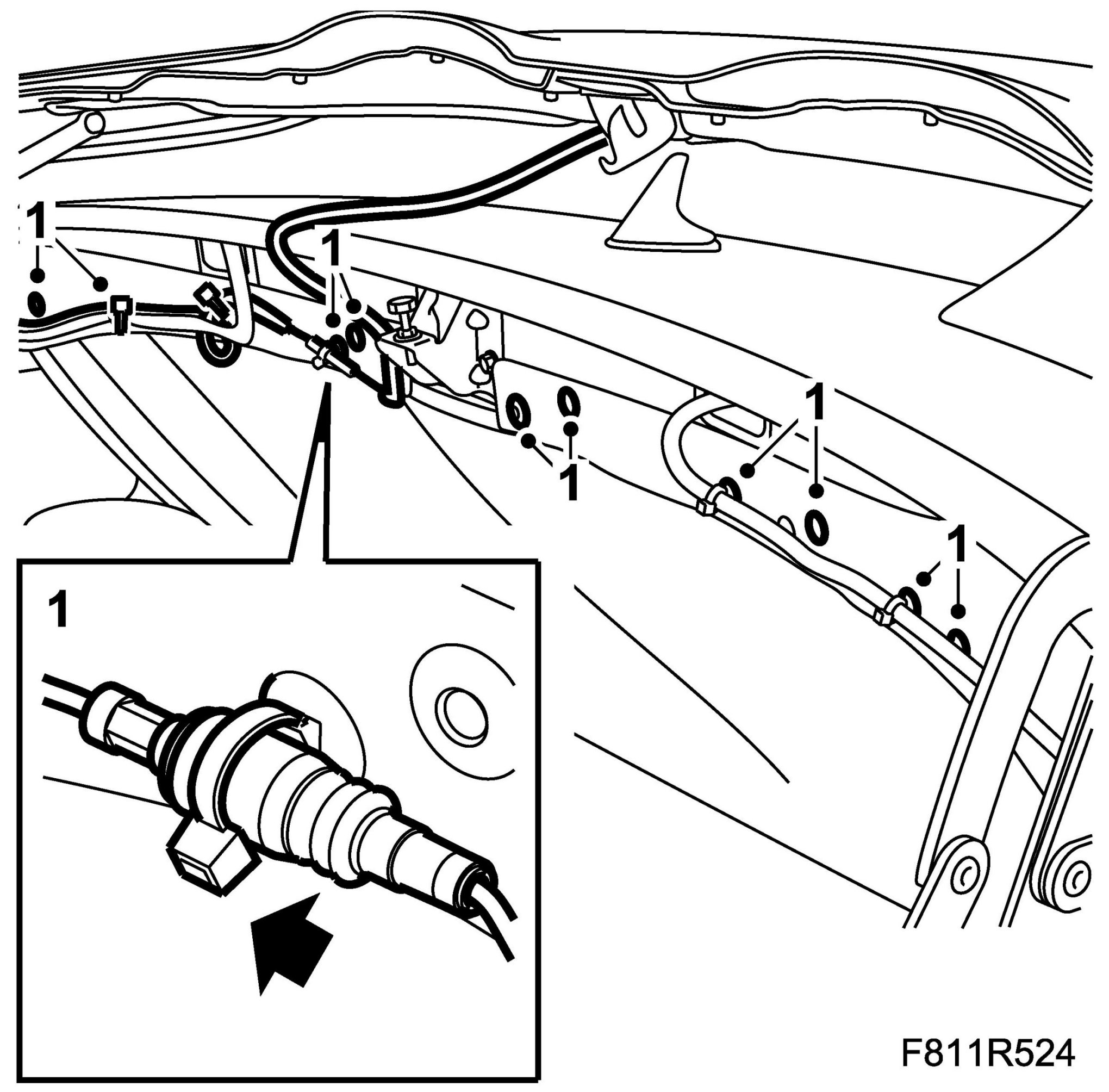 1

1

1

1

1

1

F811R524