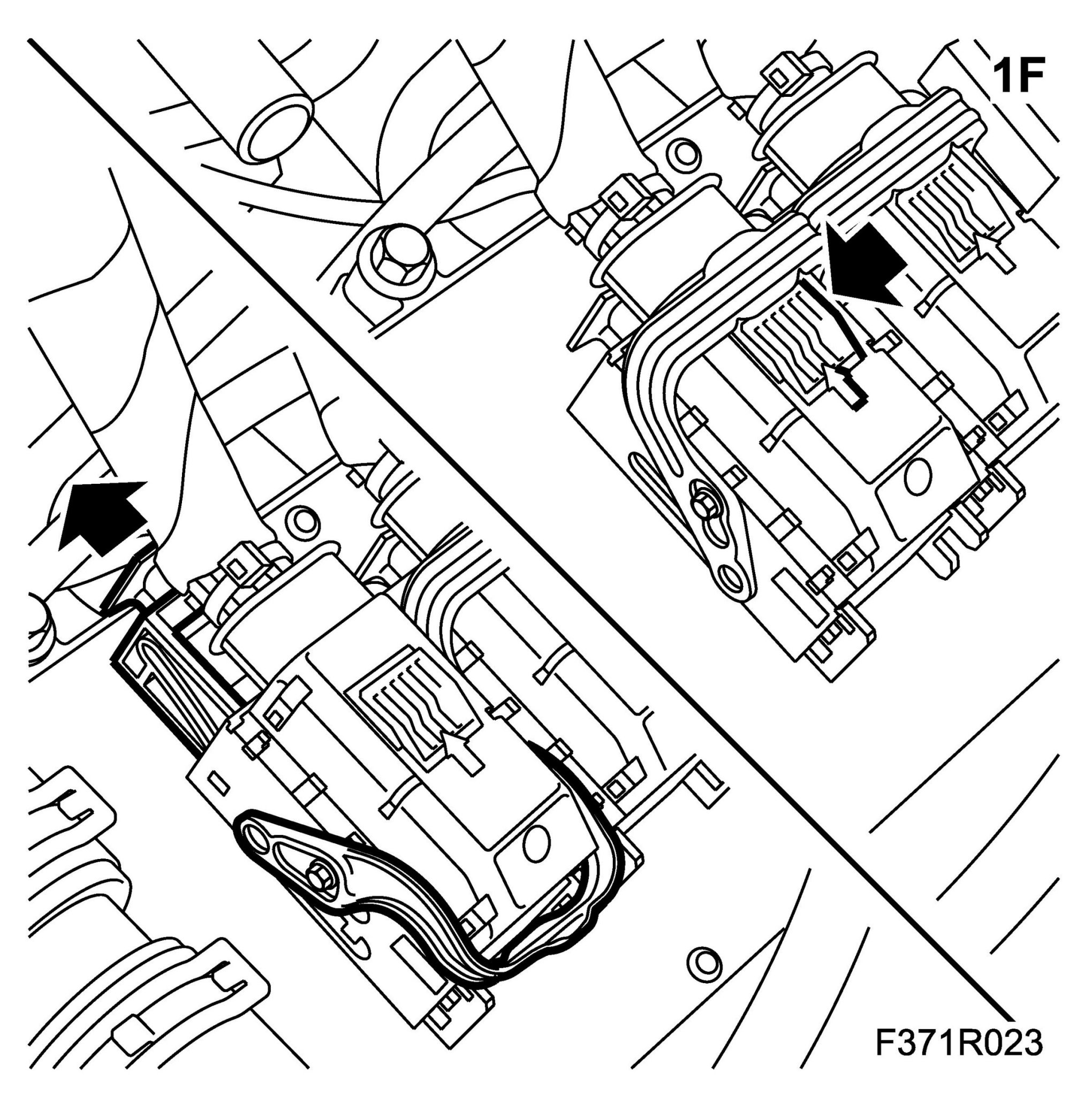 1F

F371R023