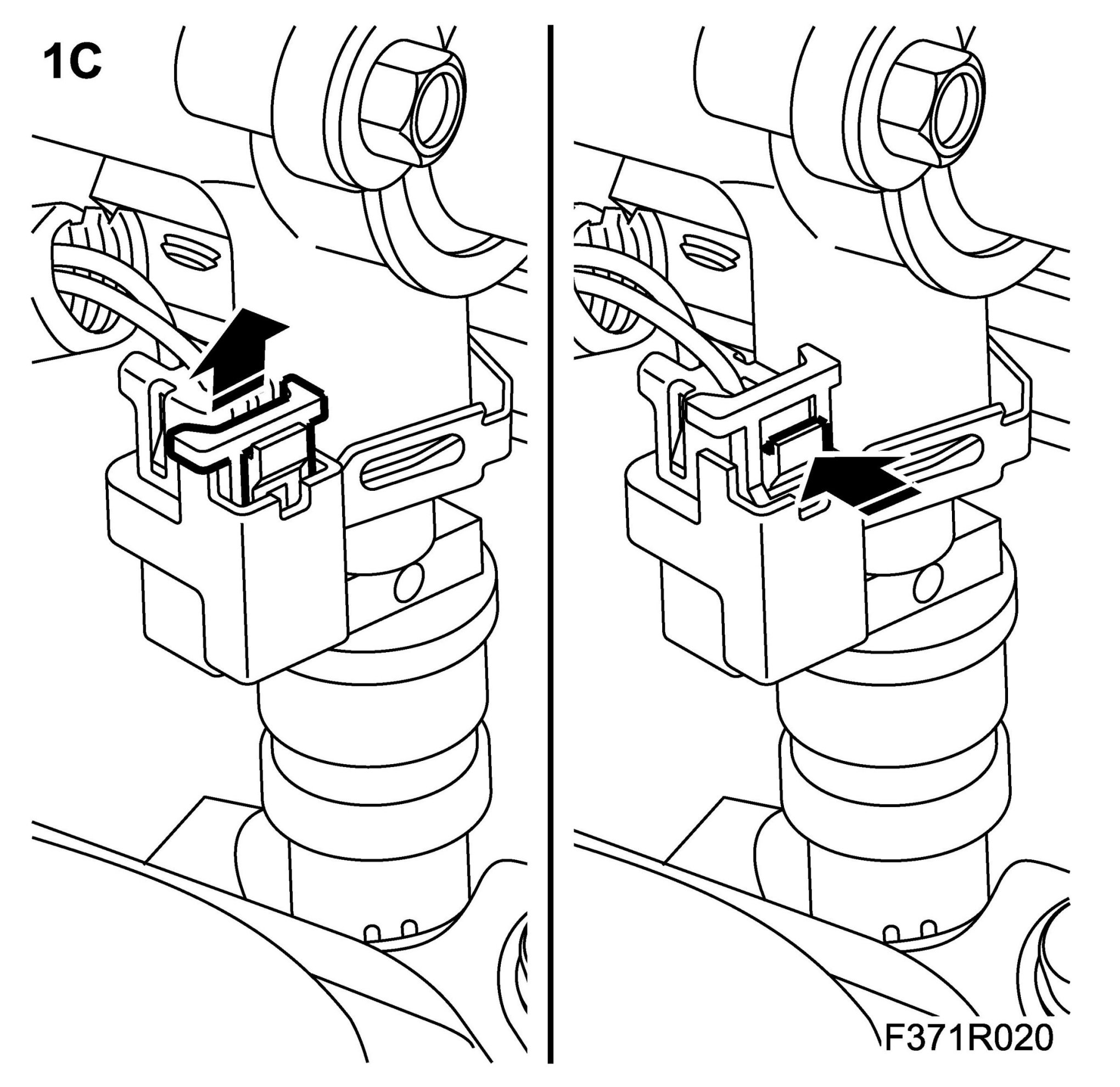 1C

F371R020