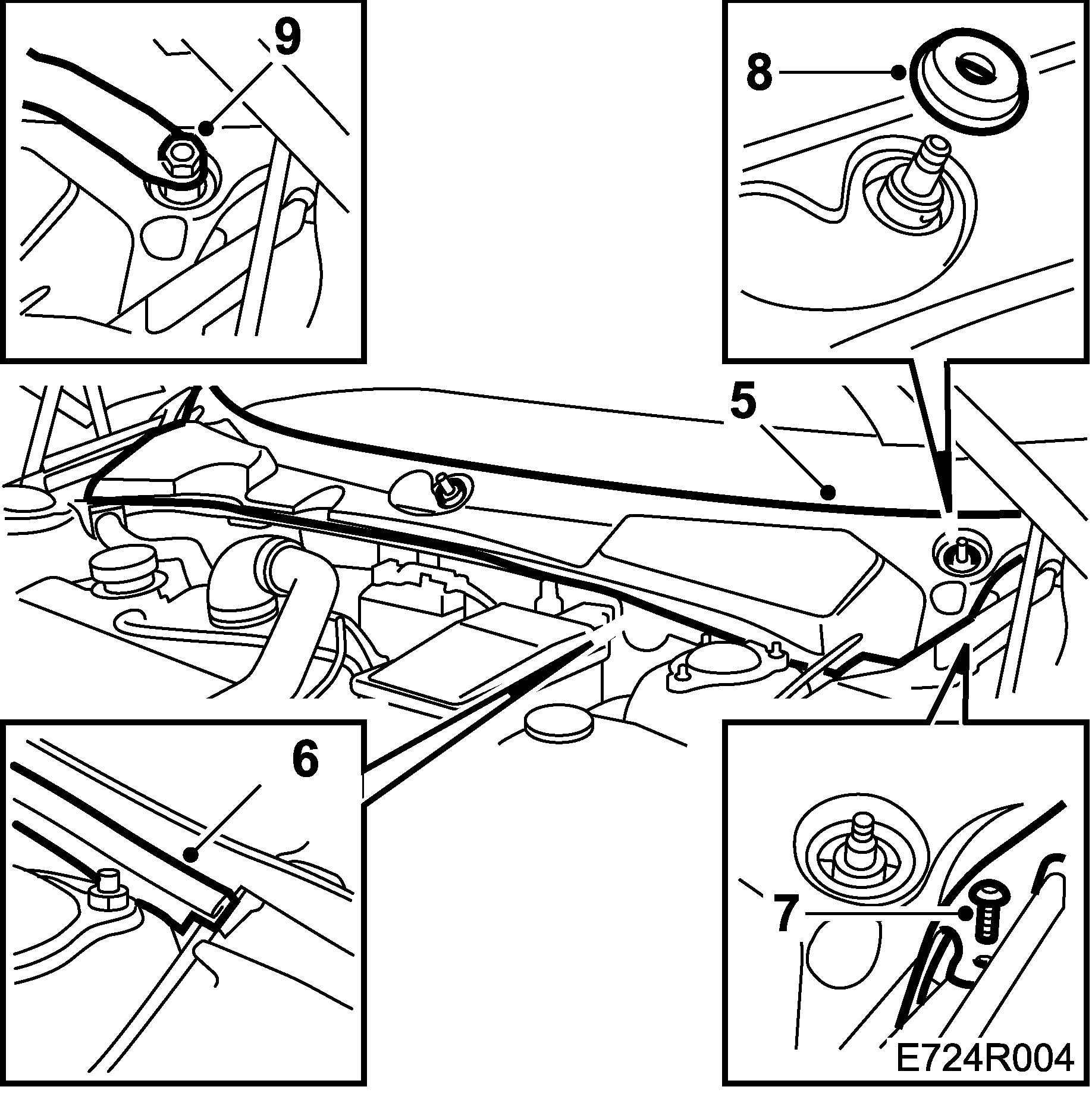 9
8
5
6
7
E724R004