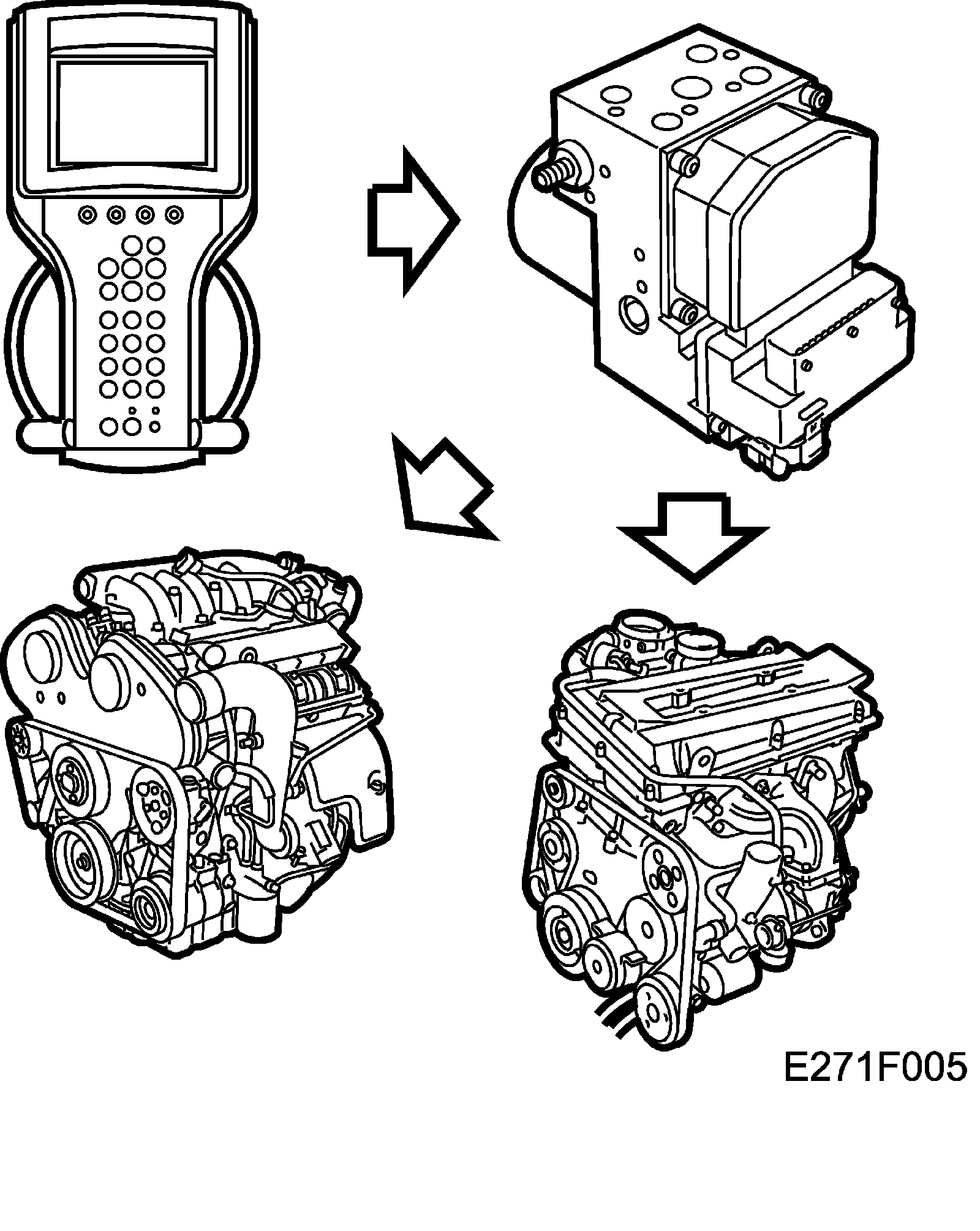 E271F005