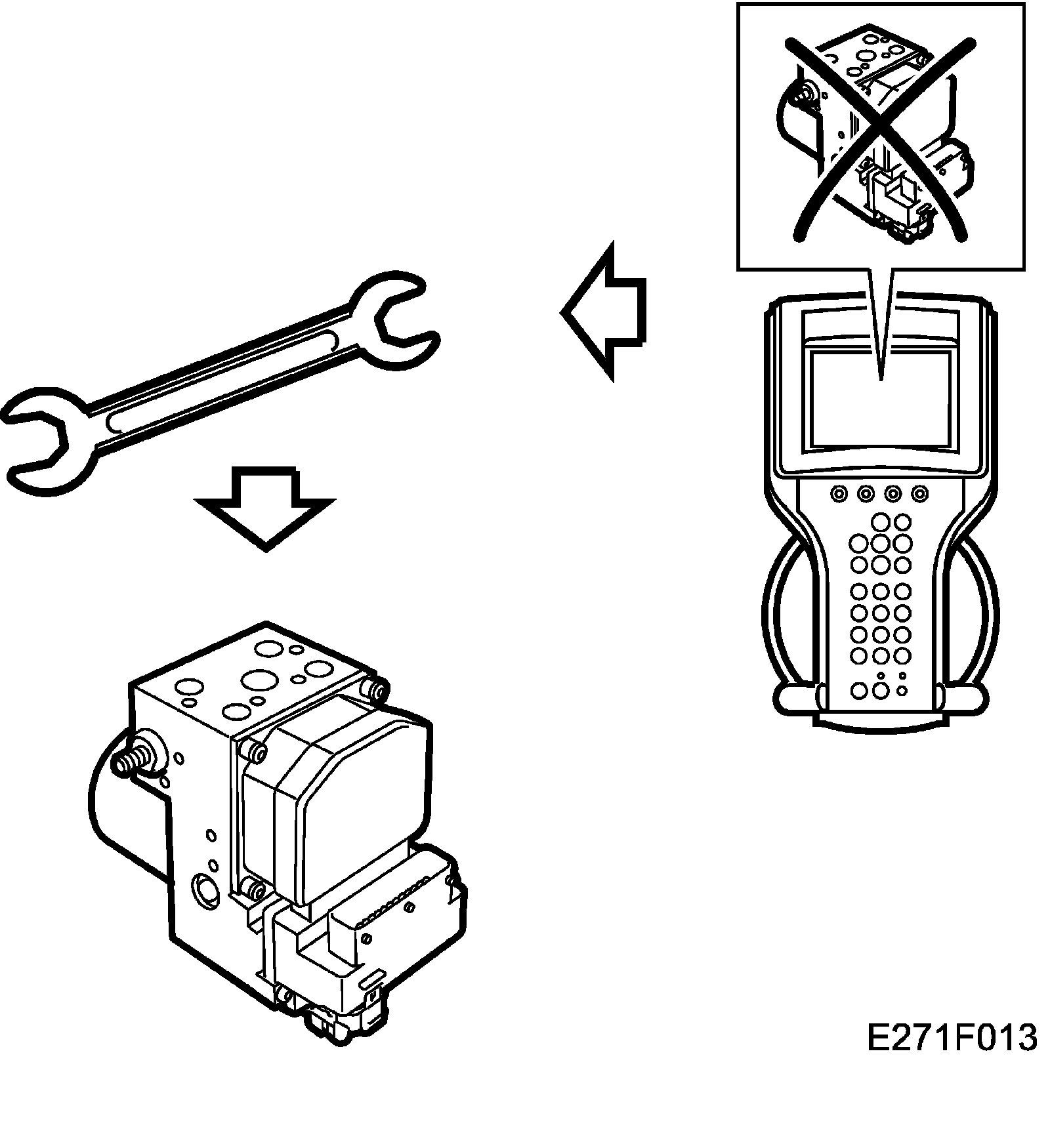 E271F013