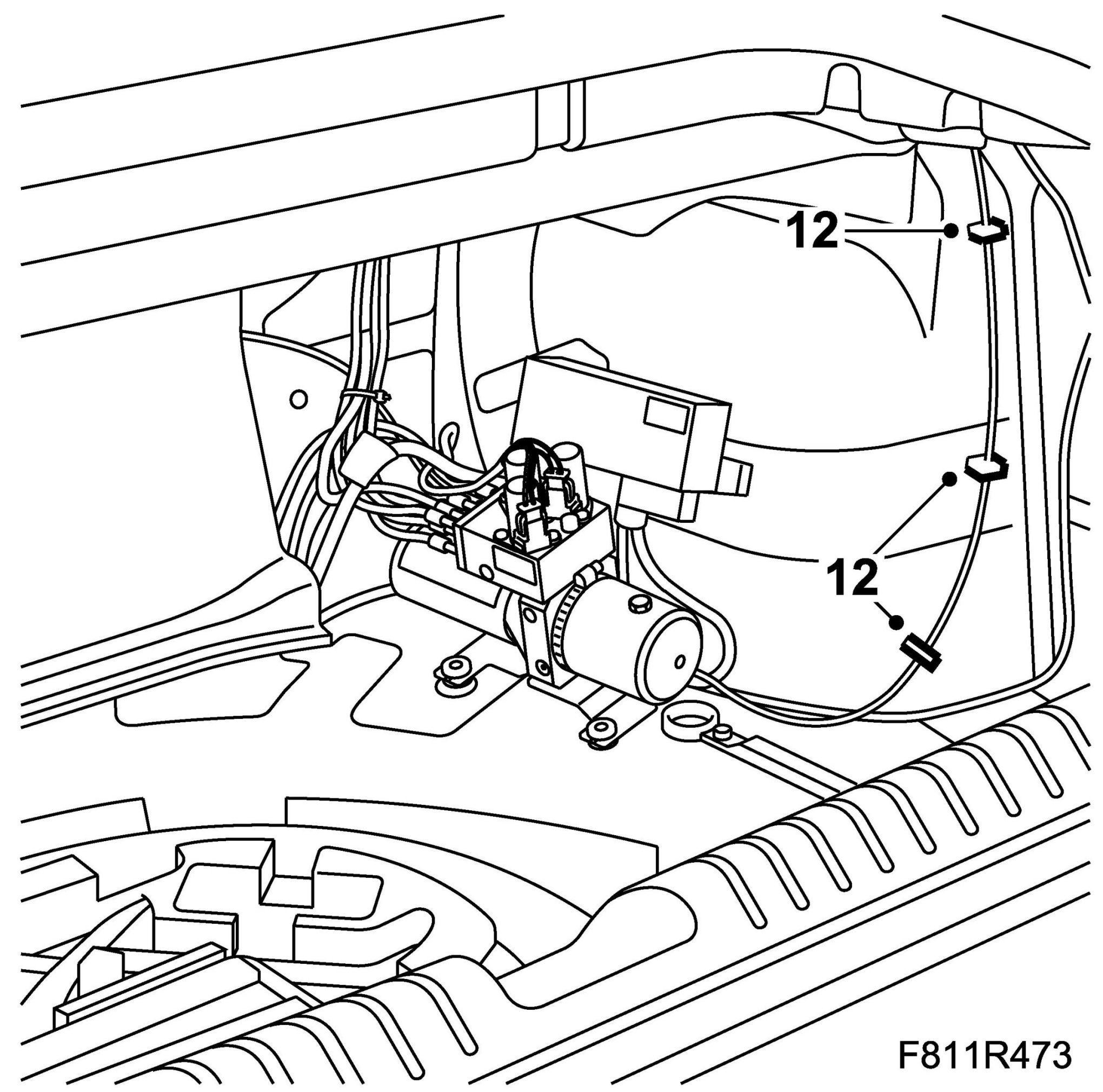 12

12

F811R473