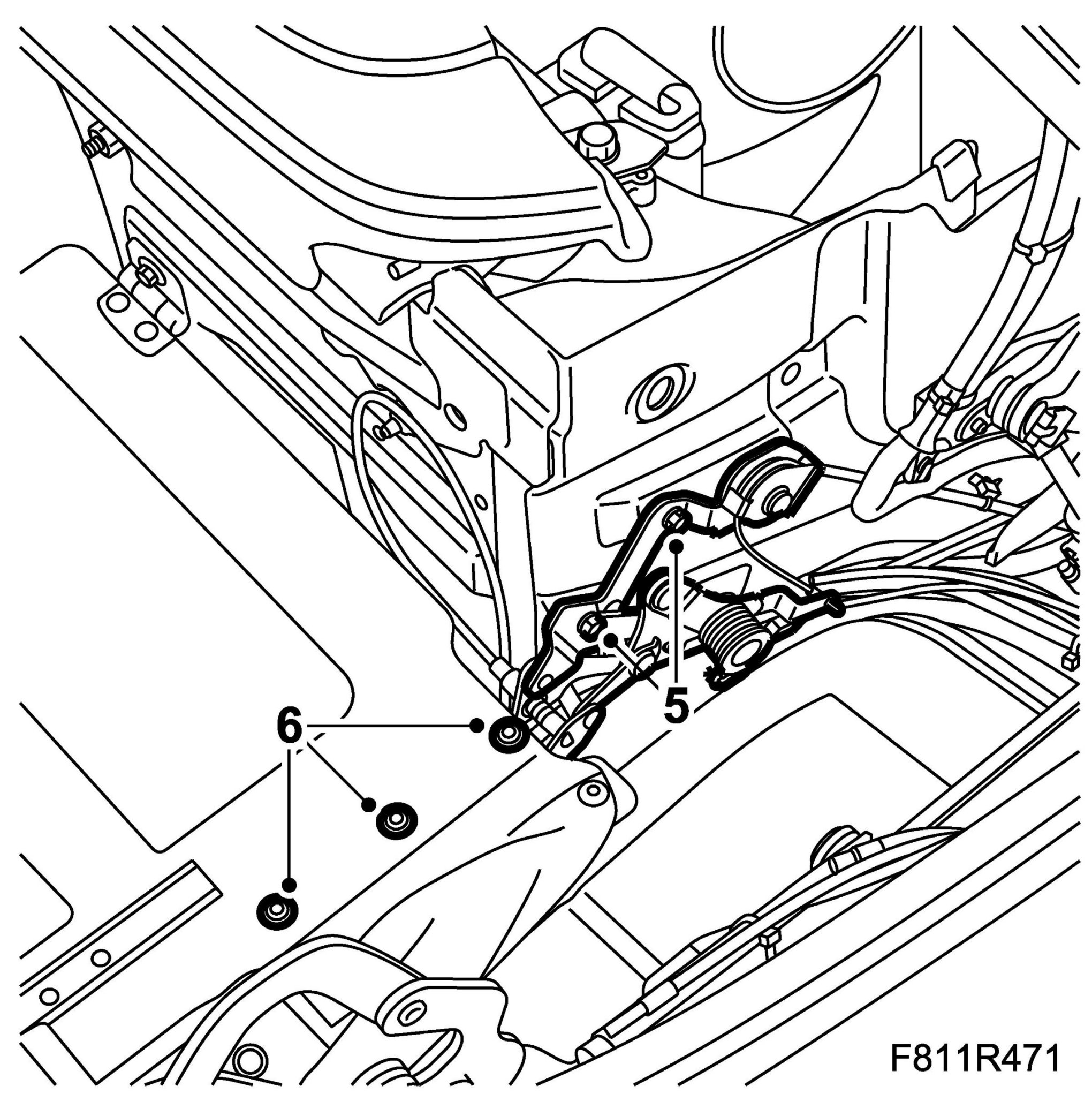 5
6
F811R471