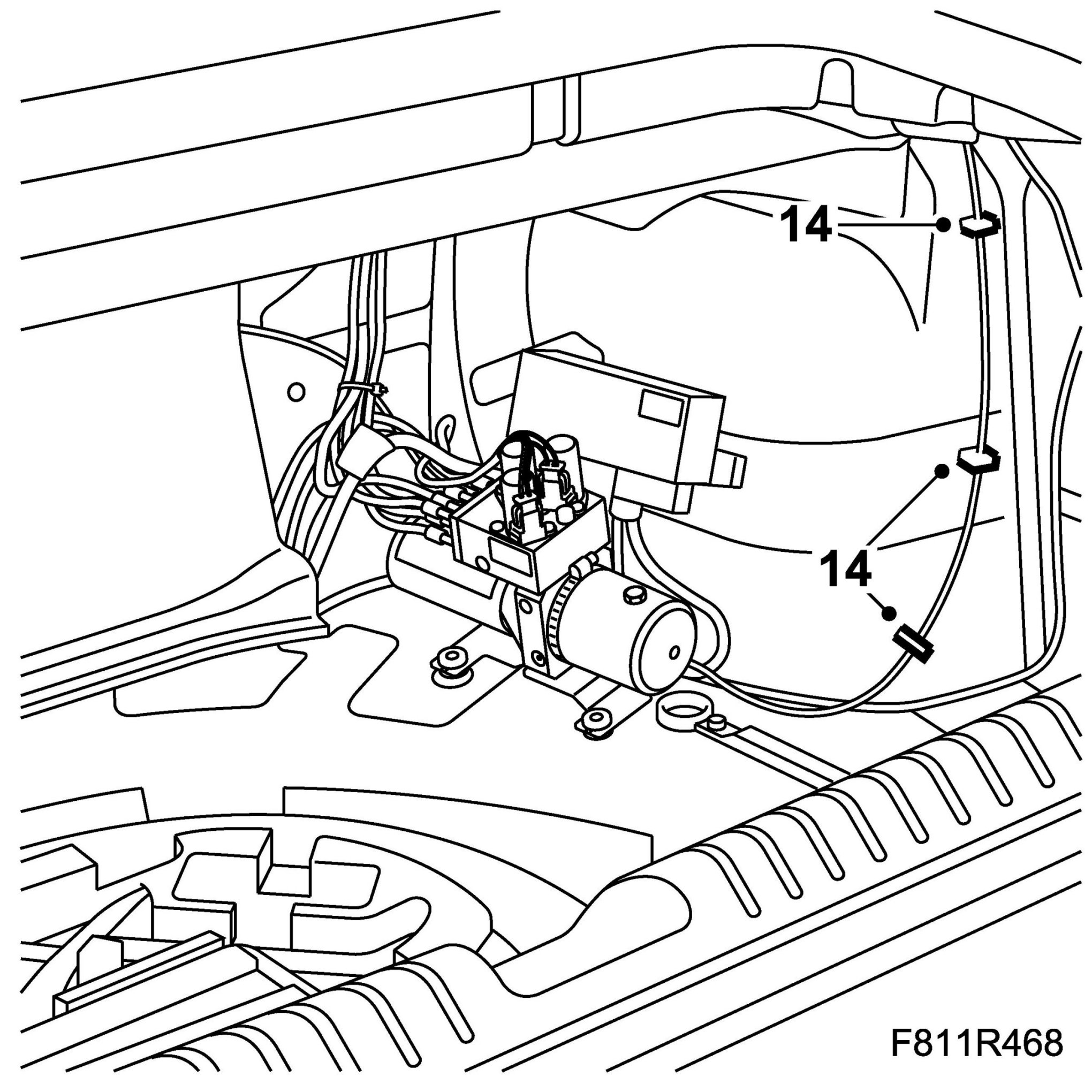 14

14

F811R468