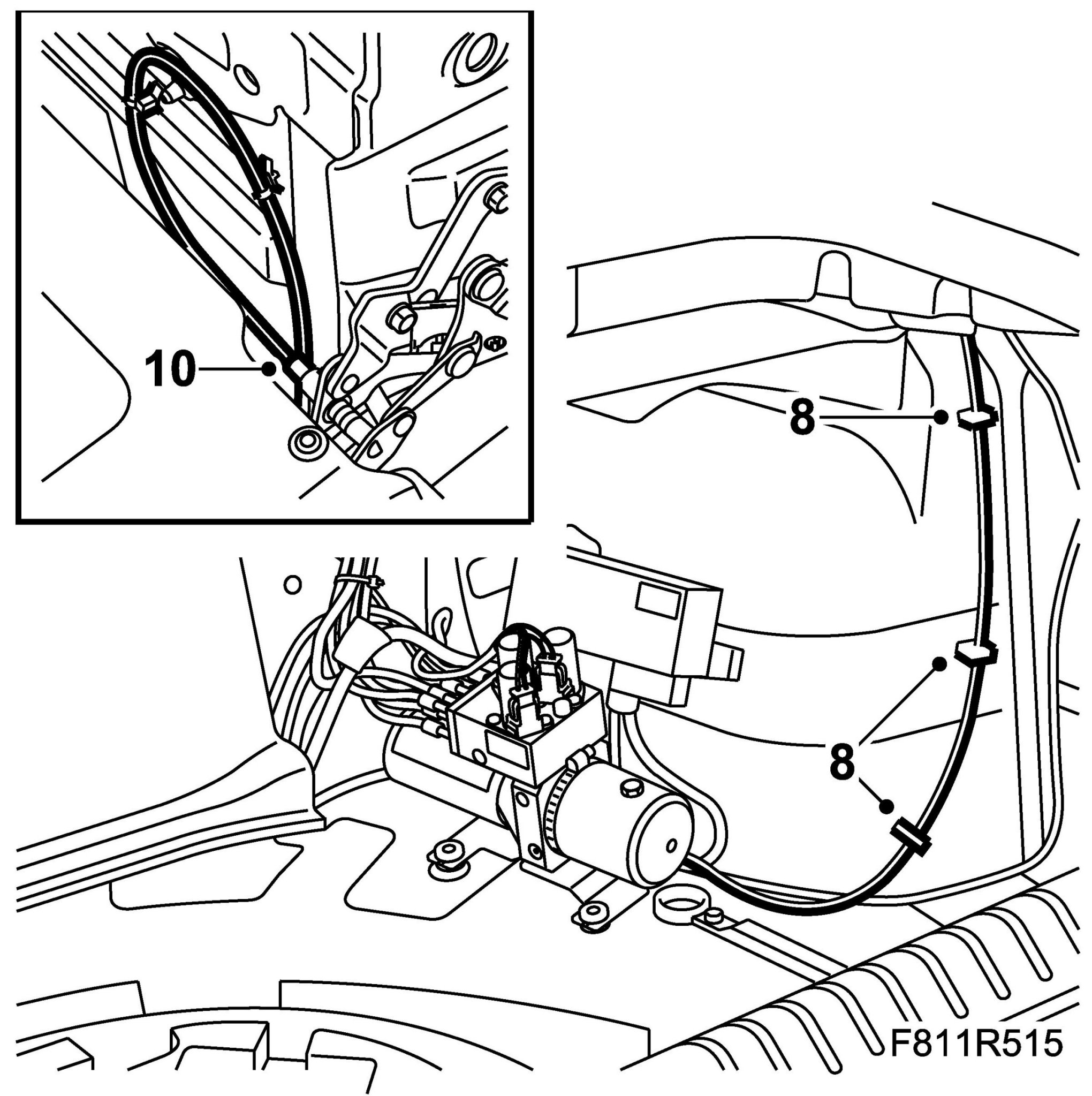 10

8

8

F811R515