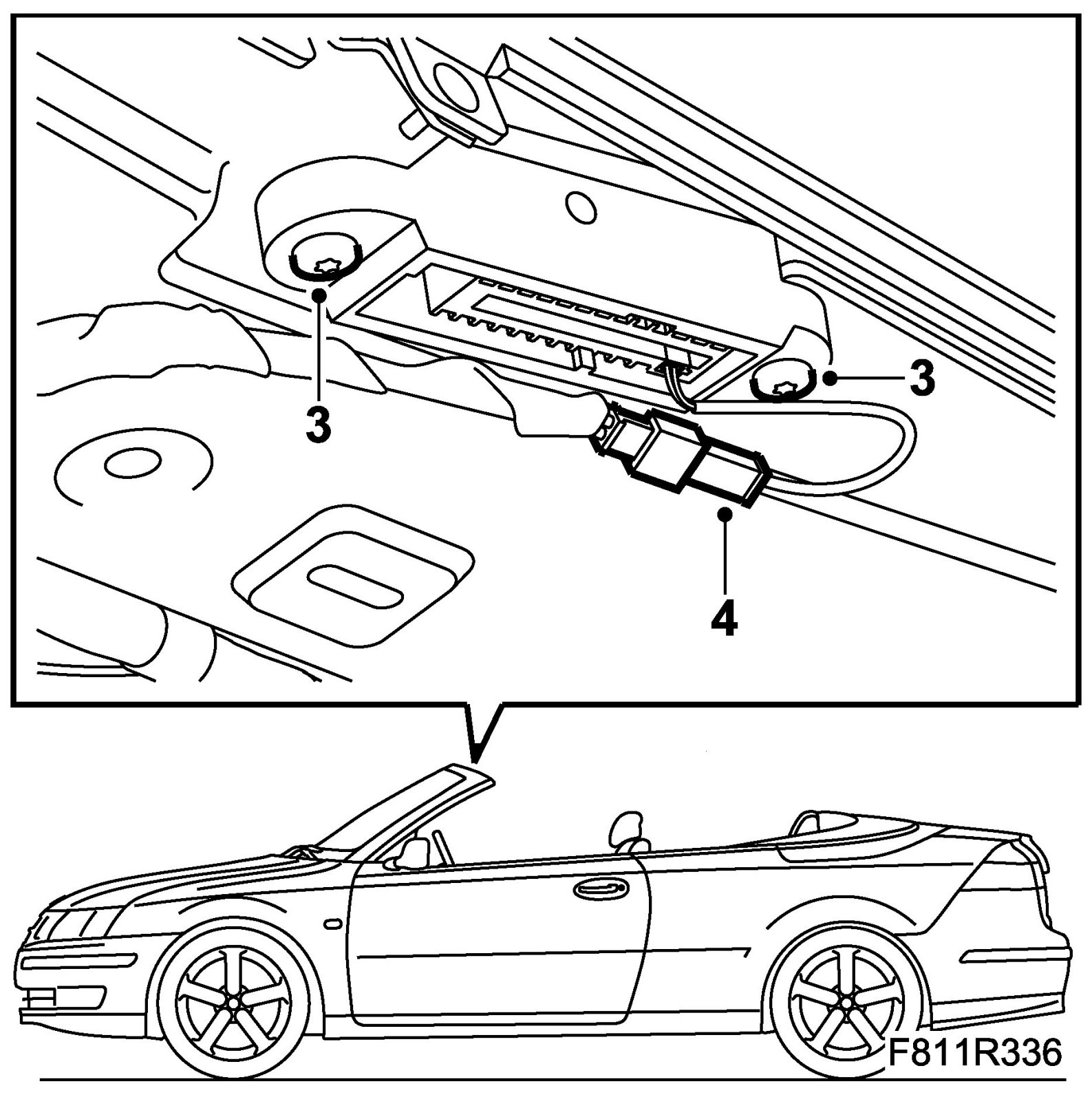 3
3
4
F811R336