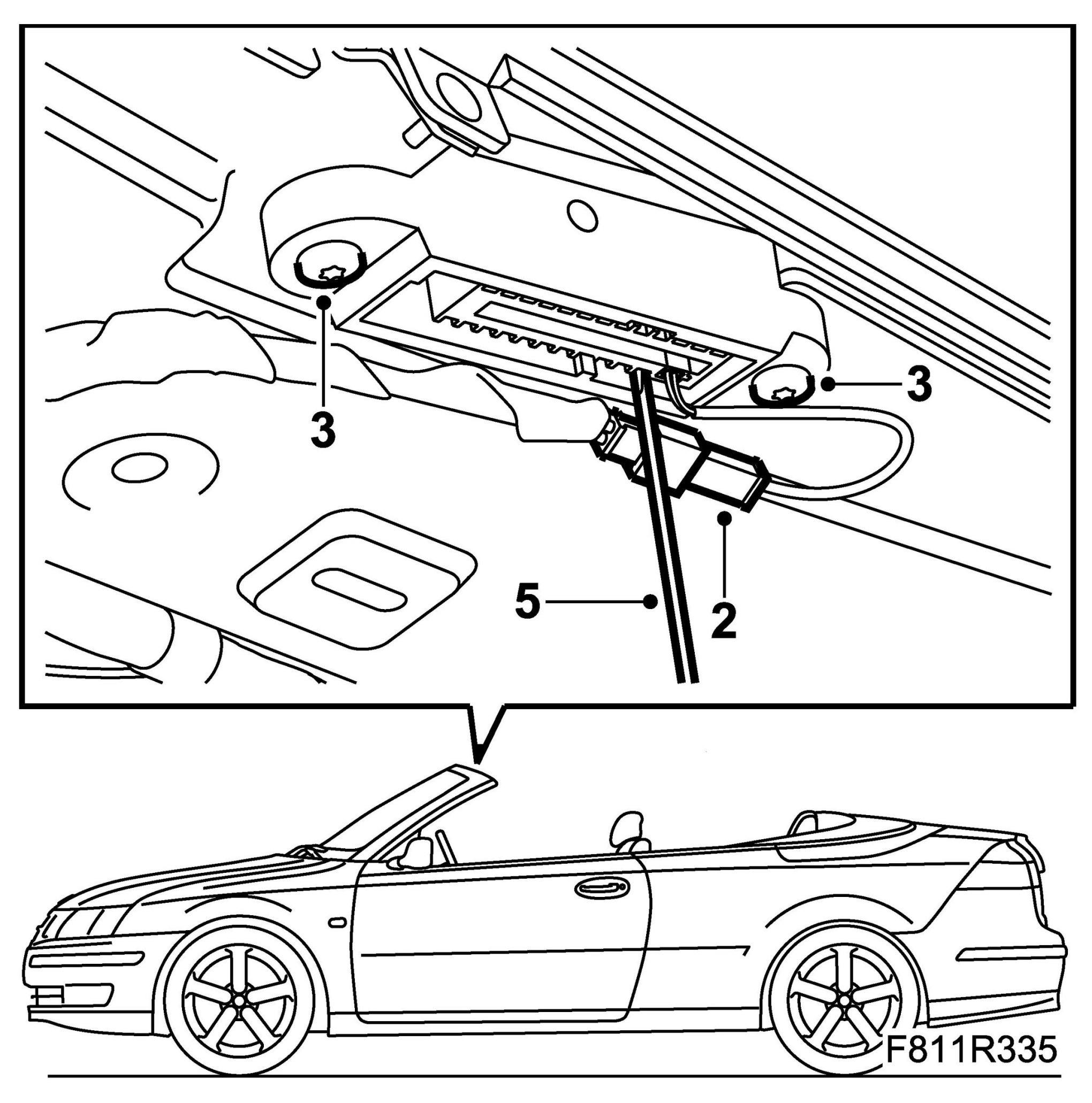 3
3
5
2
F811R335