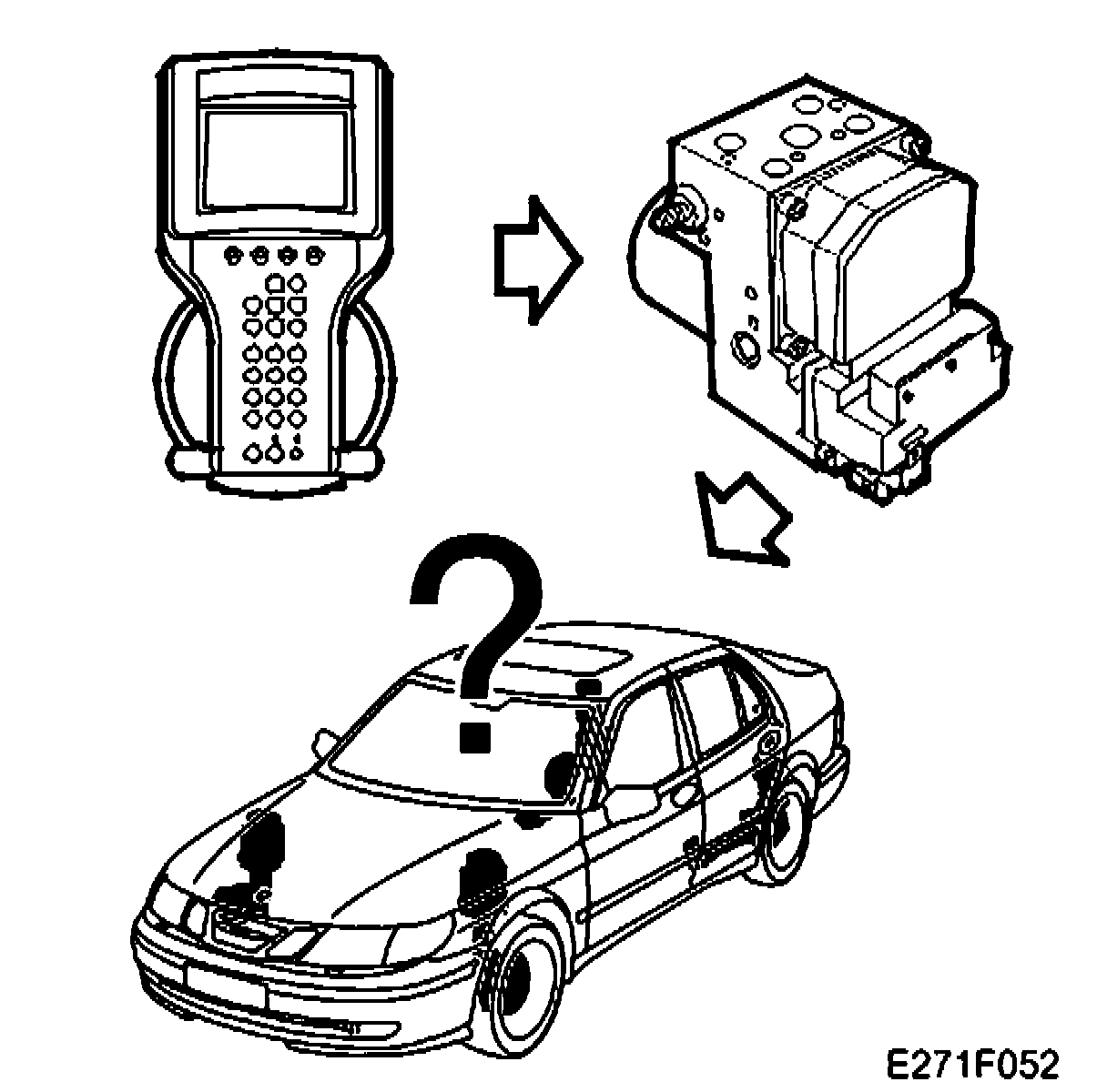 ?

E271F052