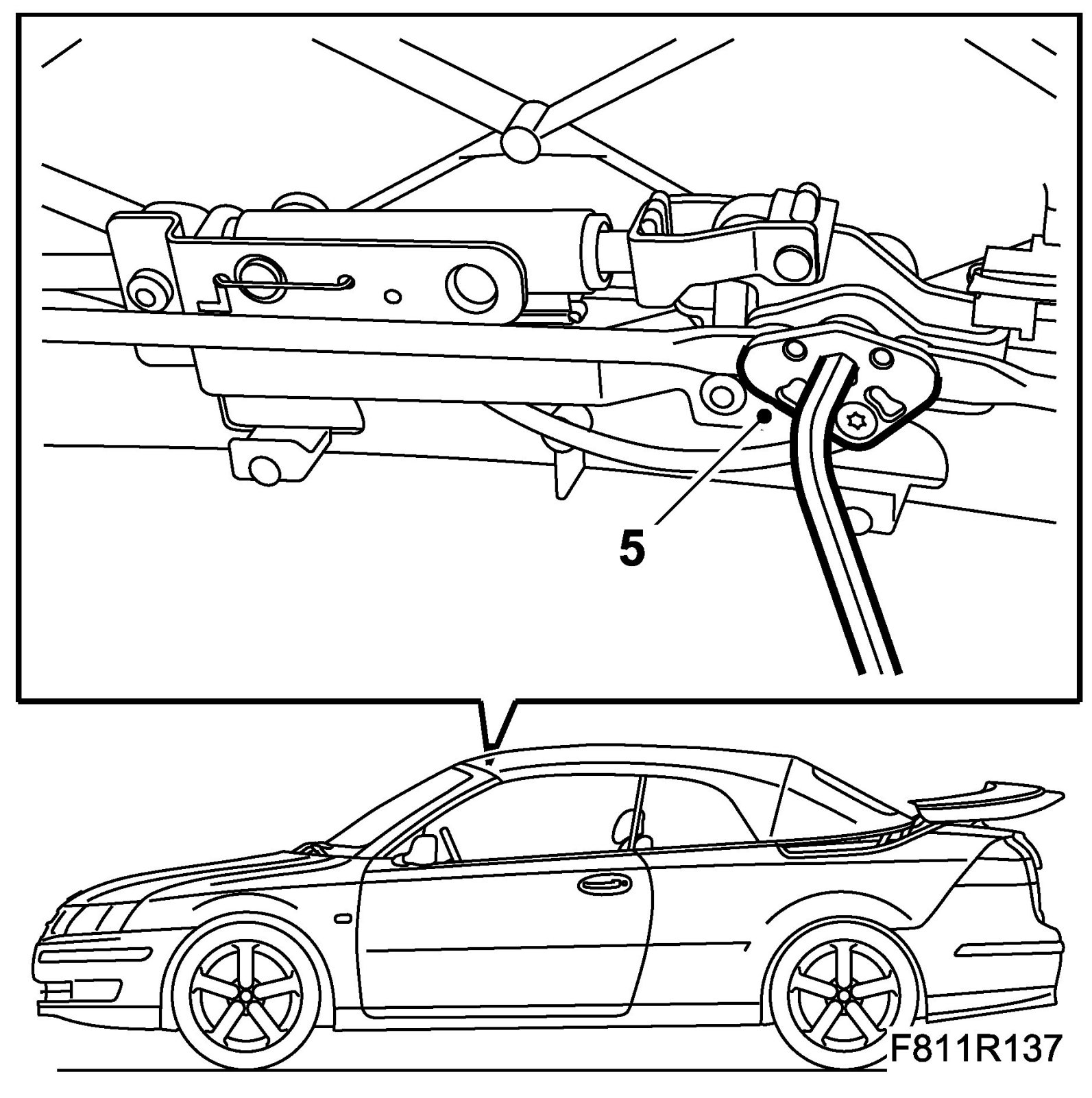 5

F811R137