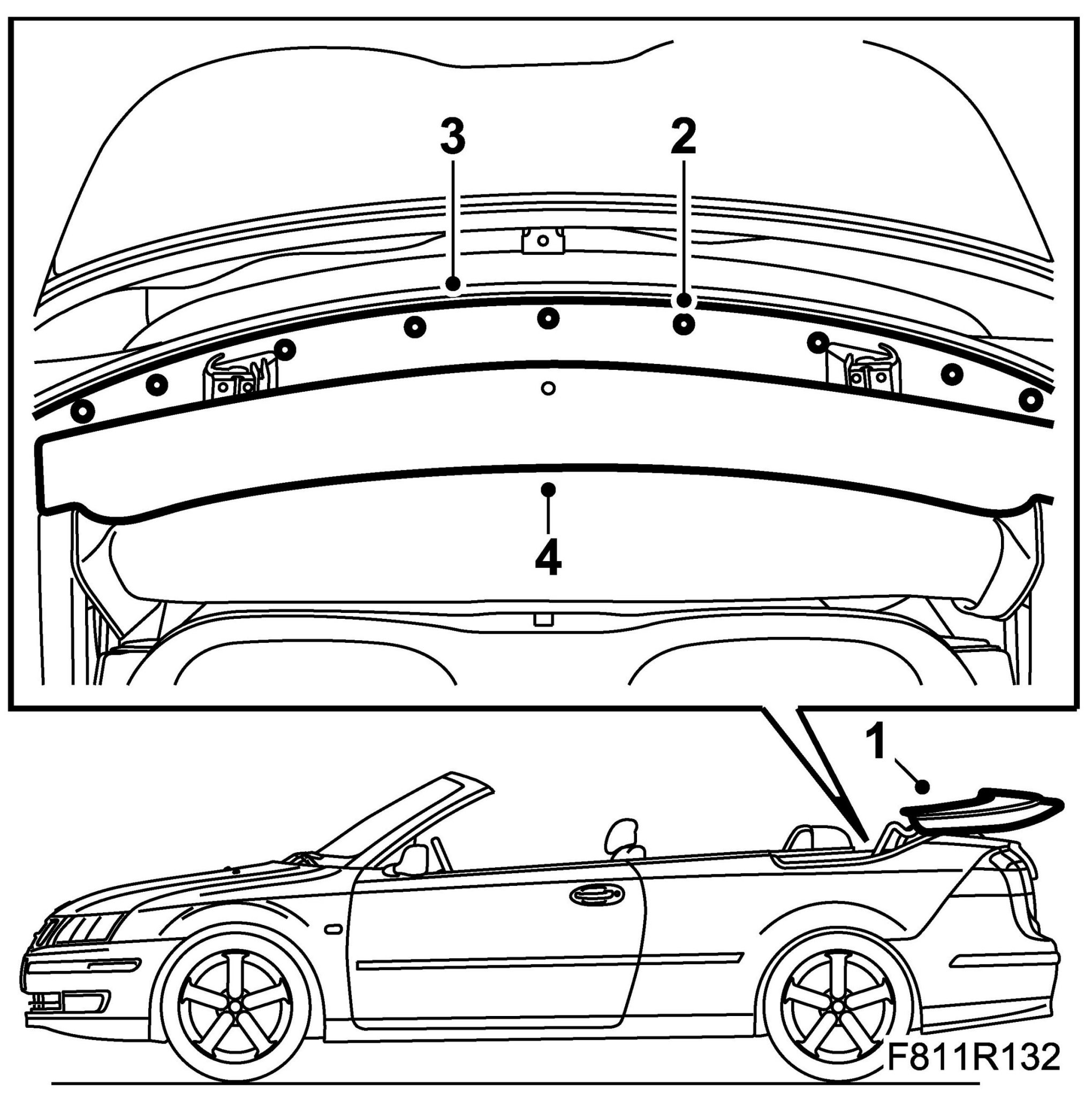 3
2
4
1
F811R132